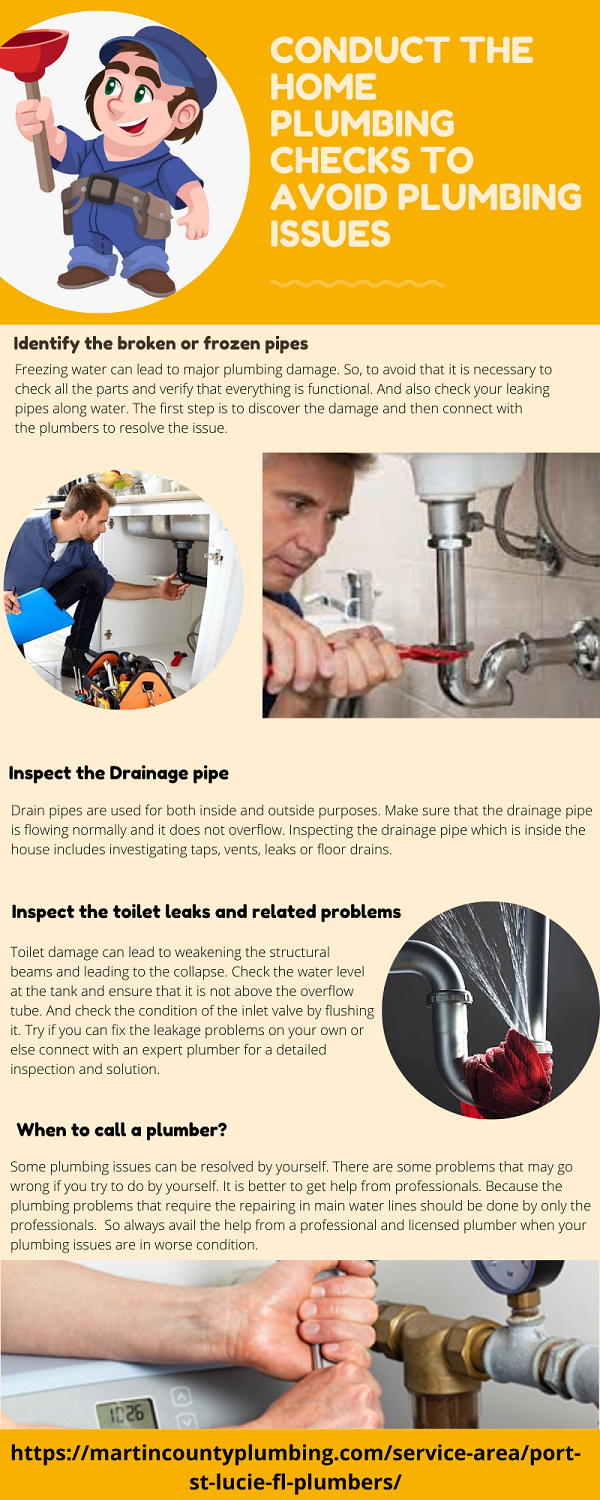 CONDUCT THE HOME PLUMBING CHECKS TO AVOID PLUMBING ISSUES

Identify the broken or frozen pipes

Freezing water can lead to major plumbing damage. So, to avoid that it is necessary to check all the parts and verify that everything is functional. And also check your leaking pipes along water. The first step is to discover the damage and then connect with the plumbers to resolve the issue.

Inspect the Drainage pipe

Drain pipes are used for both inside and outside purposes. Make sure that the drainage pipe is flowing normally and it does not overflow. Inspecting the drainage pipe which is inside the house includes investigating taps, vents, leaks or floor drains.

Inspect the toilet leaks and related problems

Toilet damage can lead to weakening the structural beams and leading to the collapse. Check the water level at the tank and ensure that it is not above the overflow tube. And check the condition of the inlet valve by flushing it. Try if you can fix the leakage problems on your own or else connect with an expert plumber for a detailed inspection and solution.

When to call a plumber?

Some plumbing issues can be resolved by yourself. There are some problems that may go wrong if you try to do by yourself. It is better to get help from professionals. Because the plumbing problems that require the repairing in main water lines should be done by only the professionals. So always avail the help from a professional and licensed plumber when your plumbing issues are in worse condition.

1026

https://martincountyplumbing.com/service-area/port-st-lucie-fl-plumbers/