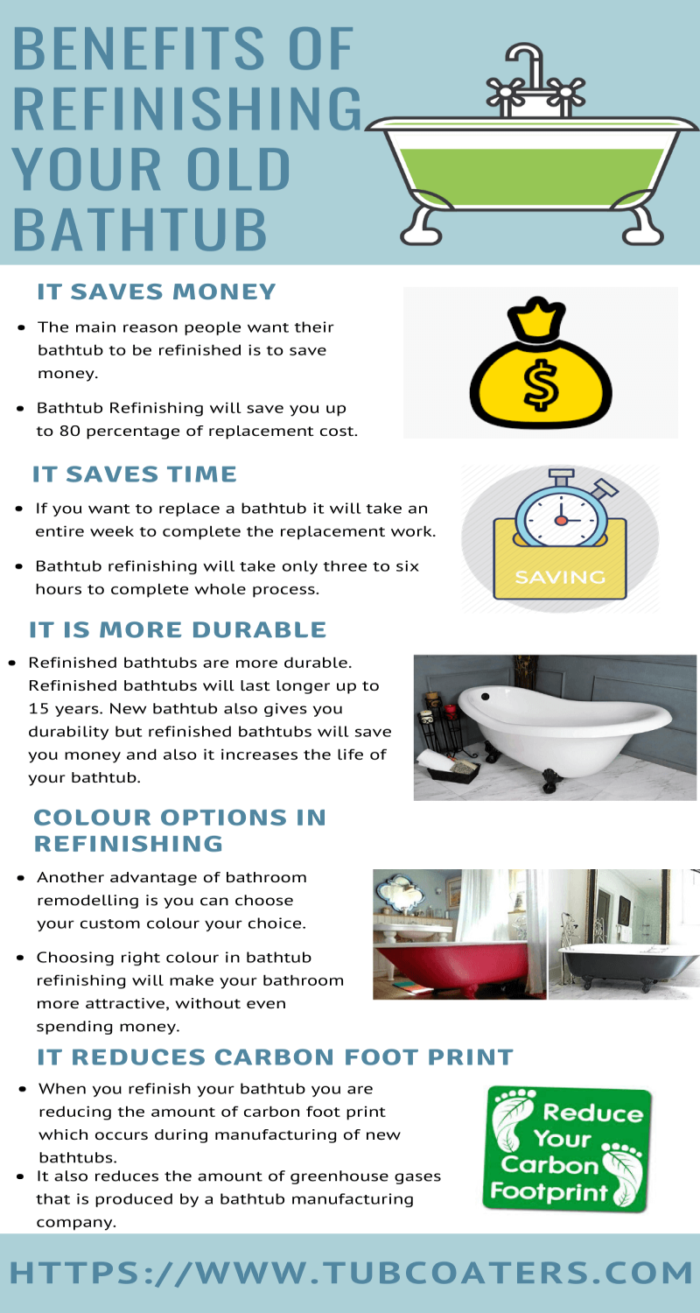 BENEFITS OF REFINISHING YOUR OLD BATHTUB

IT SAVES MONEY

- The main reason people want their bathtub to be refinished is to save money.
- Bathtub Refinishing will save you up to 80 percentage of replacement cost.

$

IT SAVES TIME

- If you want to replace a bathtub it will take an entire week to complete the replacement work.
- Bathtub refinishing will take only three to six hours to complete whole process.

SAVING

IT IS MORE DURABLE

- Refinished bathtubs are more durable. Refinished bathtubs will last longer up to 15 years. New bathtub also gives you durability but refinished bathtubs will save you money and also it increases the life of your bathtub.

COLOUR OPTIONS IN REFINISHING

- Another advantage of bathroom remodelling is you can choose your custom colour your choice.
- Choosing right colour in bathtub refinishing will make your bathroom more attractive, without even spending money.

IT REDUCES CARBON FOOT PRINT

- When you refinish your bathtub you are reducing the amount of carbon foot print which occurs during manufacturing of new bathtubs.
- It also reduces the amount of greenhouse gases that is produced by a bathtub manufacturing company.

Reduce Your Carbon Footprint

HTTPS://WWW.TUBCOATERS.COM