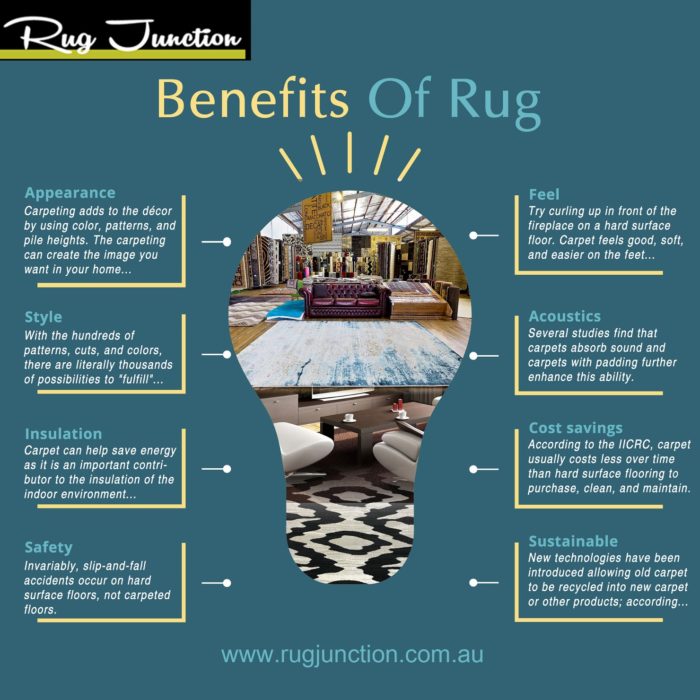 Rug Junction

Benefits Of Rug

Appearance
Carpeting adds to the décor by using color, patterns, and pile heights. The carpeting can create the image you want in your home...

Style
With the hundreds of patterns, cuts, and colors, there are literally thousands of possibilities to "fulfill"...

Insulation
Carpet can help save energy as it is an important contributor to the insulation of the indoor environment...

Safety
Invariably, slip-and-fall accidents occur on hard surface floors, not carpeted floors.

Feel
Try curling up in front of the fireplace on a hard surface floor. Carpet feels good, soft, and easier on the feet...

Acoustics
Several studies find that carpets absorb sound and carpets with padding further enhance this ability.

Cost savings
According to the IICRC, carpet usually costs less over time than hard surface flooring to purchase, clean, and maintain.

Sustainable
New technologies have been introduced allowing old carpet to be recycled into new carpet or other products; according...

www.rugjunction.com.au