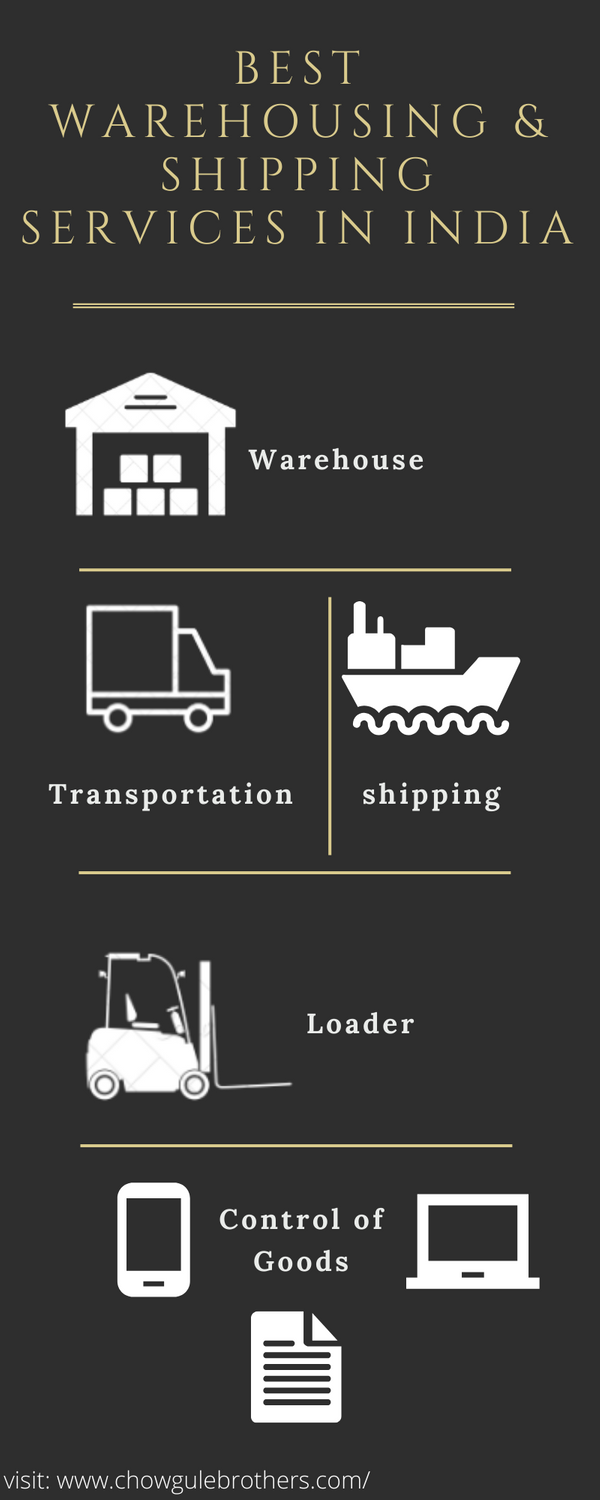 BEST WAREHOUSING & SHIPPING SERVICES IN INDIA

Warehouse

Transportation

shipping

Loader

Control of Goods

visit: www.chowgulebrothers.com/