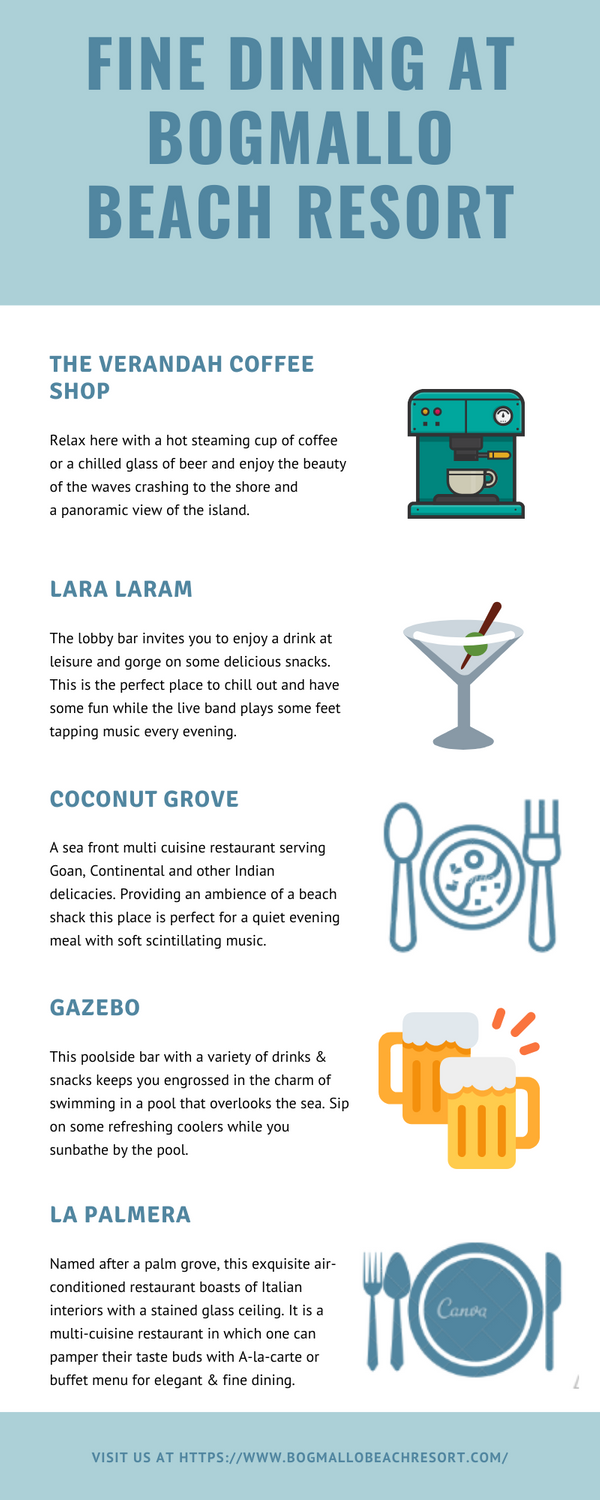 FINE DINING AT BOGMALLO BEACH RESORT

THE VERANDAH COFFEE SHOP

Relax here with a hot steaming cup of coffee or a chilled glass of beer and enjoy the beauty of the waves crashing to the shore and a panoramic view of the island.

LARA LARAM

The lobby bar invites you to enjoy a drink at leisure and gorge on some delicious snacks. This is the perfect place to chill out and have some fun while the live band plays some feet tapping music every evening.

COCONUT GROVE

A sea front multi cuisine restaurant serving Goan, Continental and other Indian delicacies. Providing an ambience of a beach shack this place is perfect for a quiet evening meal with soft scintillating music.

GAZEBO

This poolside bar with a variety of drinks & snacks keeps you engrossed in the charm of swimming in a pool that overlooks the sea. Sip on some refreshing coolers while you sunbathe by the pool.

LA PALMERA

Named after a palm grove, this exquisite air-conditioned restaurant boasts of Italian interiors with a stained glass ceiling. It is a multi-cuisine restaurant in which one can pamper their taste buds with A-la-carte or buffet menu for elegant & fine dining.

Canva

VISIT US AT HTTPS://WWW.BOGMALLOBEACHRESORT.COM/