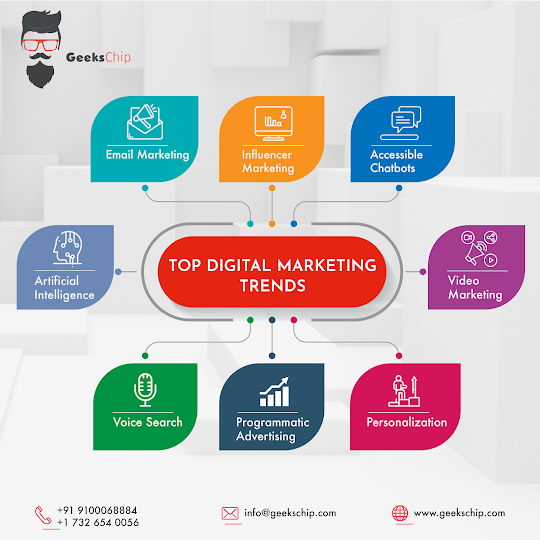 GeeksChip

Email Marketing

Influencer Marketing

Accessible Chatbots

Artificial Intelligence

TOP DIGITAL MARKETING TRENDS

Video Marketing

Voice Search

Programmatic Advertising

Personalization

+91 9100068884
+1 732 654 0056

info@geekschip.com

www.geekschip.com