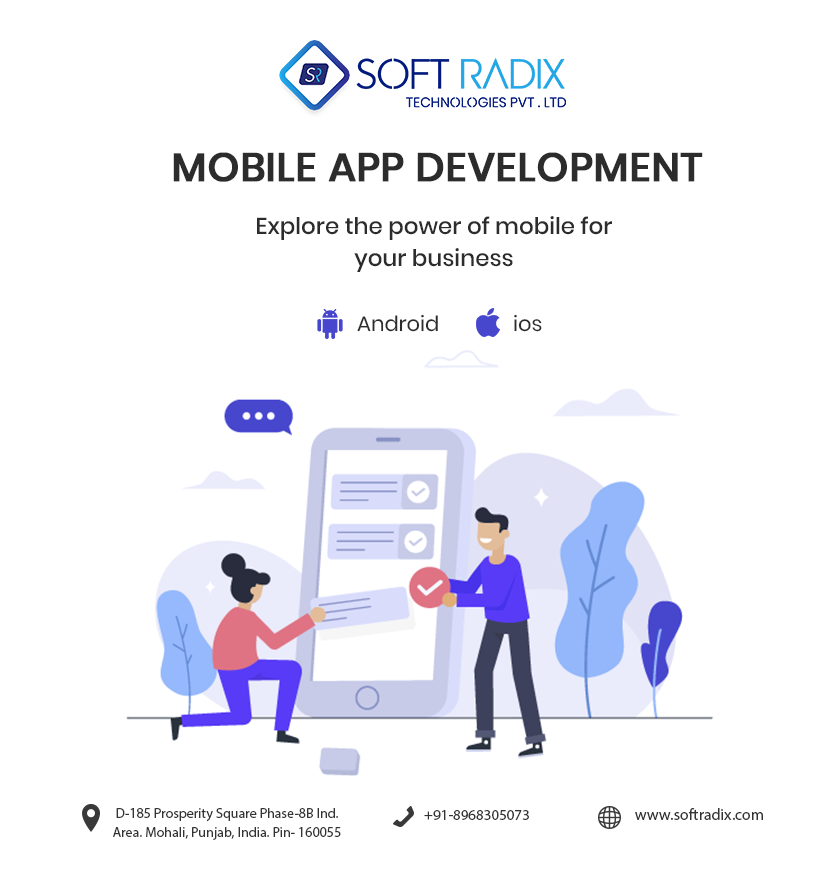 SR SOFT RADIX
TECHNOLOGIES PVT . LTD

MOBILE APP DEVELOPMENT

Explore the power of mobile for your business

Android ios

D-185 Prosperity Square Phase-8B Ind. Area. Mohali, Punjab, India. Pin- 160055

+91-8968305073

www.softradix.com