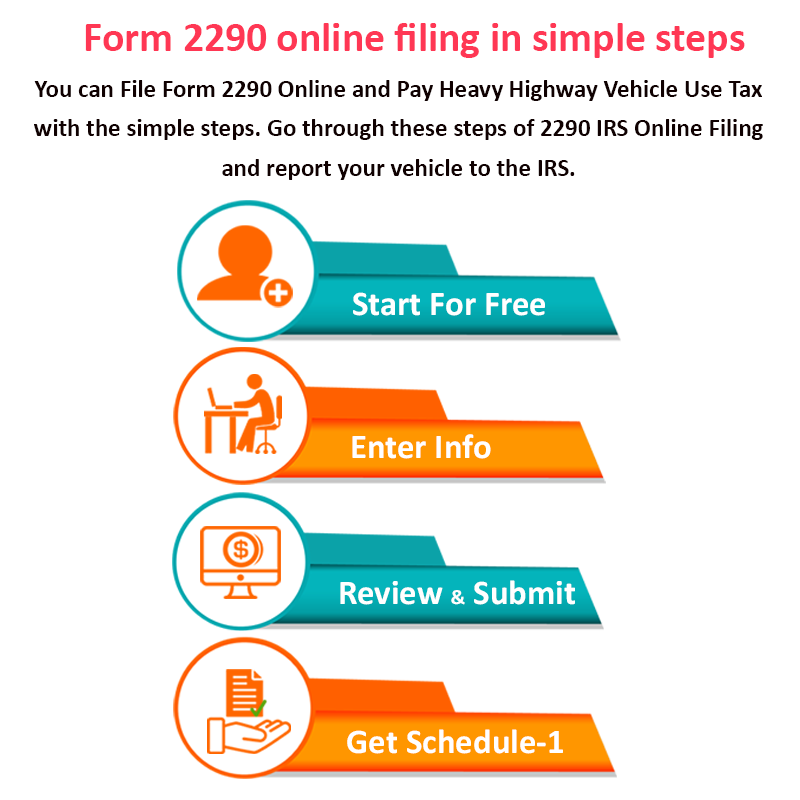 Form 2290 online filing in simple steps

You can File Form 2290 Online and Pay Heavy Highway Vehicle Use Tax with the simple steps. Go through these steps of 2290 IRS Online Filing and report your vehicle to the IRS.

Start For Free

Enter Info

Review & Submit

Get Schedule-1