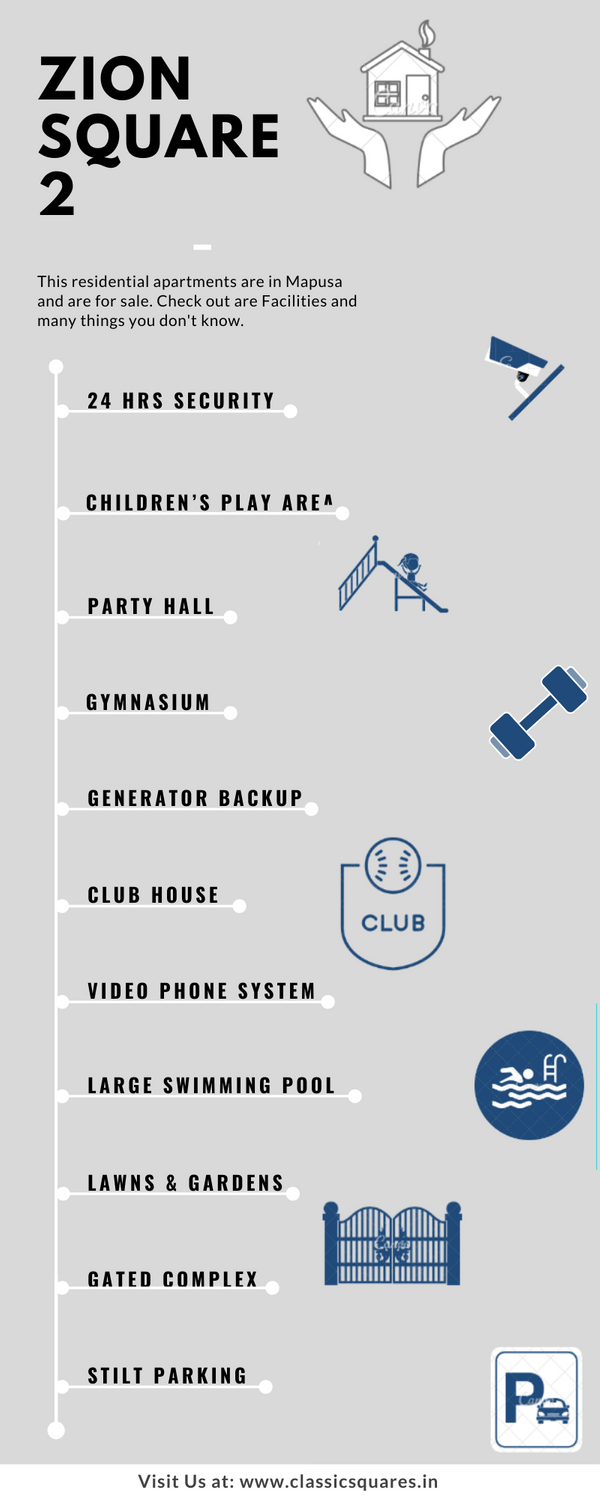 ZION SQUARE 2

This residential apartments are in Mapusa and are for sale. Check out are Facilities and many things you don't know.

24 HRS SECURITY

CHILDREN'S PLAY AREA

PARTY HALL

GYMNASIUM

GENERATOR BACKUP

CLUB HOUSE

CLUB

VIDEO PHONE SYSTEM

LARGE SWIMMING POOL

LAWNS & GARDENS

GATED COMPLEX

STILT PARKING

P

Visit Us at: www.classicsquares.in