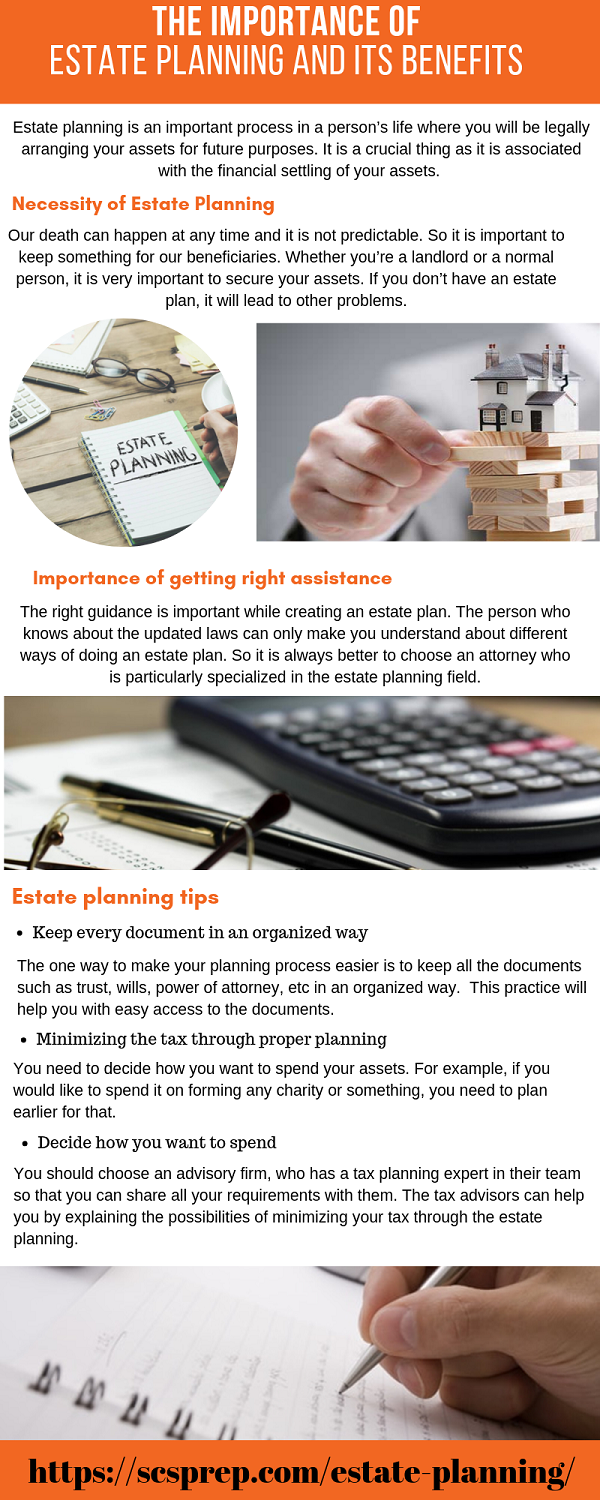 THE IMPORTANCE OF
ESTATE PLANNING AND ITS BENEFITS

Estate planning is an important process in a person's life where you will be legally arranging your assets for future purposes. It is a crucial thing as it is associated with the financial settling of your assets.

Necessity of Estate Planning

Our death can happen at any time and it is not predictable. So it is important to keep something for our beneficiaries. Whether you're a landlord or a normal person, it is very important to secure your assets. If you don't have an estate plan, it will lead to other problems.

ESTATE PLANNING

Importance of getting right assistance

The right guidance is important while creating an estate plan. The person who knows about the updated laws can only make you understand about different ways of doing an estate plan. So it is always better to choose an attorney who is particularly specialized in the estate planning field.

Estate planning tips

• Keep every document in an organized way

The one way to make your planning process easier is to keep all the documents such as trust, wills, power of attorney, etc in an organized way. This practice will help you with easy access to the documents.

• Minimizing the tax through proper planning

You need to decide how you want to spend your assets. For example, if you would like to spend it on forming any charity or something, you need to plan earlier for that.

• Decide how you want to spend

You should choose an advisory firm, who has a tax planning expert in their team so that you can share all your requirements with them. The tax advisors can help you by explaining the possibilities of minimizing your tax through the estate planning.

https://scsprep.com/estate-planning/