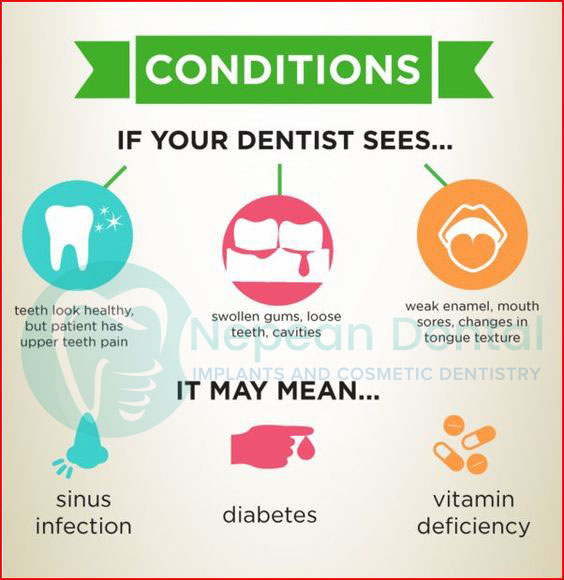 CONDITIONS

IF YOUR DENTIST SEES...

teeth look healthy, but patient has upper teeth pain

swollen gums, loose teeth, cavities

weak enamel, mouth sores, changes in tongue texture

Nepean Dental
IMPLANTS AND COSMETIC DENTISTRY

IT MAY MEAN...

sinus infection

diabetes

vitamin deficiency