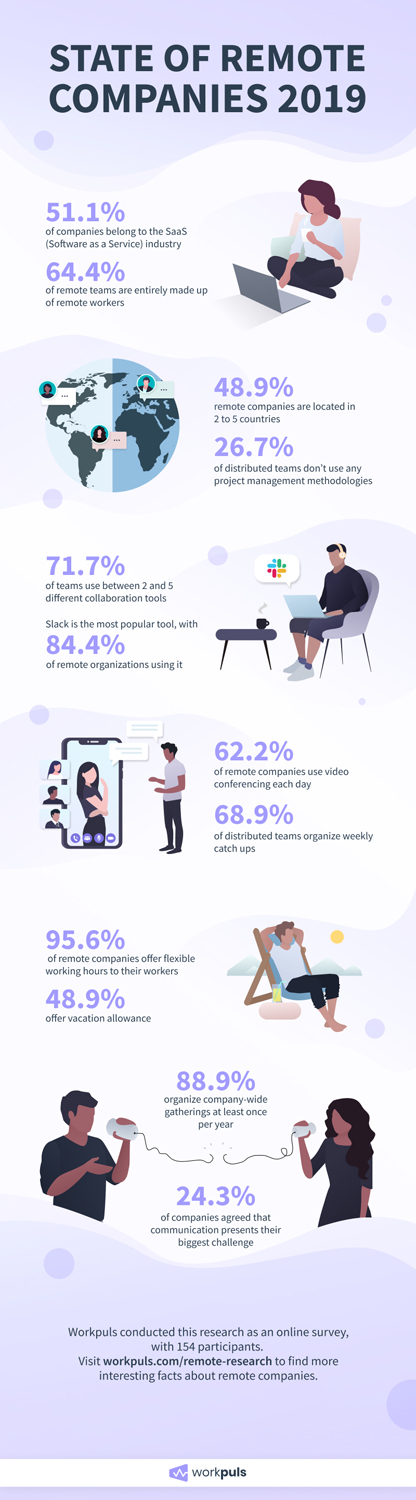 STATE OF REMOTE COMPANIES 2019

51.1%
of companies belong to the SaaS (Software as a Service) industry

64.4%
of remote teams are entirely made up of remote workers

48.9%
remote companies are located in 2 to 5 countries

26.7%
of distributed teams don't use any project management methodologies

71.7%
of teams use between 2 and 5 different collaboration tools

Slack is the most popular tool, with

84.4%
of remote organizations using it

62.2%
of remote companies use video conferencing each day

68.9%
of distributed teams organize weekly catch ups

95.6%
of remote companies offer flexible working hours to their workers

48.9%
offer vacation allowance

88.9%
organize company-wide gatherings at least once per year

24.3%
of companies agreed that communication presents their biggest challenge

Workpuls conducted this research as an online survey, with 154 participants.
Visit workpuls.com/remote-research to find more interesting facts about remote companies.

workpuls