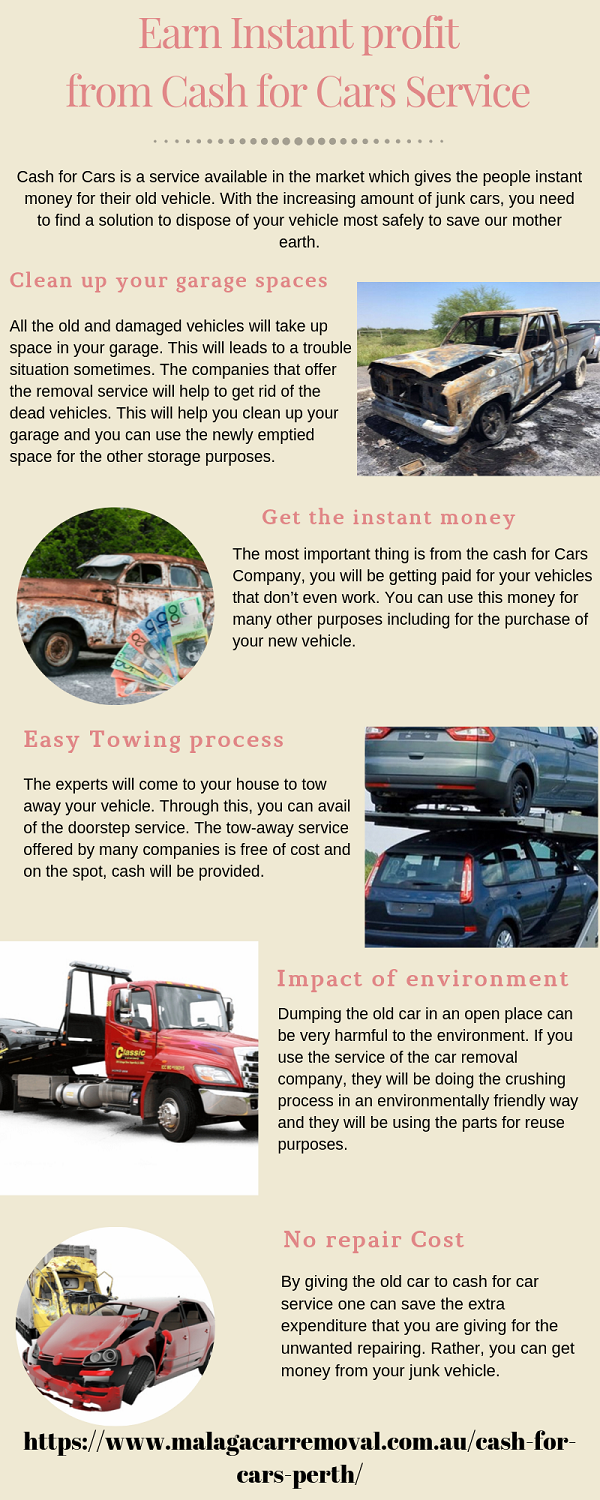 Earn Instant profit from Cash for Cars Service

Cash for Cars is a service available in the market which gives the people instant money for their old vehicle. With the increasing amount of junk cars, you need to find a solution to dispose of your vehicle most safely to save our mother earth.

Clean up your garage spaces

All the old and damaged vehicles will take up space in your garage. This will leads to a trouble situation sometimes. The companies that offer the removal service will help to get rid of the dead vehicles. This will help you clean up your garage and you can use the newly emptied space for the other storage purposes.

Get the instant money

The most important thing is from the cash for Cars Company, you will be getting paid for your vehicles that don't even work. You can use this money for many other purposes including for the purchase of your new vehicle.

Easy Towing process

The experts will come to your house to tow away your vehicle. Through this, you can avail of the doorstep service. The tow-away service offered by many companies is free of cost and on the spot, cash will be provided.

Classic

Impact of environment

Dumping the old car in an open place can be very harmful to the environment. If you use the service of the car removal company, they will be doing the crushing process in an environmentally friendly way and they will be using the parts for reuse purposes.

No repair Cost

By giving the old car to cash for car service one can save the extra expenditure that you are giving for the unwanted repairing. Rather, you can get money from your junk vehicle.

https://www.malagacarremoval.com.au/cash-for-cars-perth/