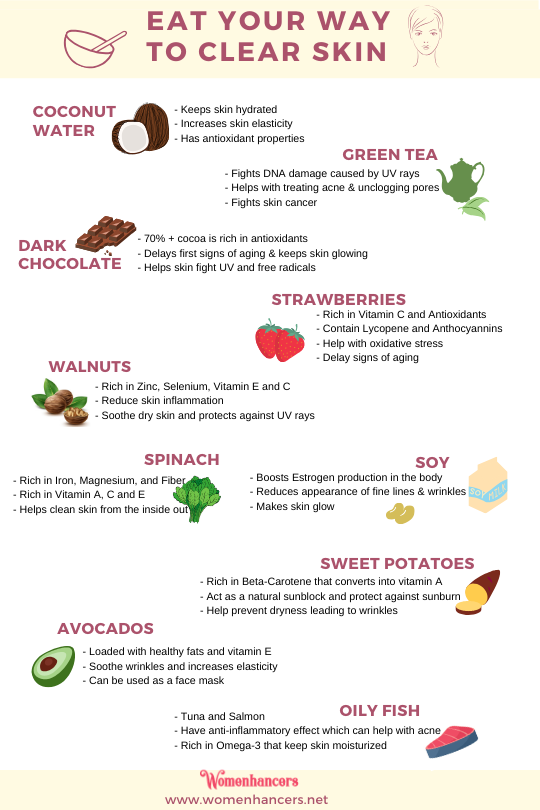 EAT YOUR WAY TO CLEAR SKIN

COCONUT WATER
- Keeps skin hydrated
- Increases skin elasticity
- Has antioxidant properties

GREEN TEA
- Fights DNA damage caused by UV rays
- Helps with treating acne & unclogging pores
- Fights skin cancer

DARK CHOCOLATE
- 70% + cocoa is rich in antioxidants
- Delays first signs of aging & keeps skin glowing
- Helps skin fight UV and free radicals

STRAWBERRIES
- Rich in Vitamin C and Antioxidants
- Contain Lycopene and Anthocyannins
- Help with oxidative stress
- Delay signs of aging

WALNUTS
- Rich in Zinc, Selenium, Vitamin E and C
- Reduce skin inflammation
- Soothe dry skin and protects against UV rays

SPINACH
- Rich in Iron, Magnesium, and Fiber
- Rich in Vitamin A, C and E
- Helps clean skin from the inside out

SOY
- Boosts Estrogen production in the body
- Reduces appearance of fine lines & wrinkles
- Makes skin glow

SOY MILK

SWEET POTATOES
- Rich in Beta-Carotene that converts into vitamin A
- Act as a natural sunblock and protect against sunburn
- Help prevent dryness leading to wrinkles

AVOCADOS
- Loaded with healthy fats and vitamin E
- Soothe wrinkles and increases elasticity
- Can be used as a face mask

OILY FISH
- Tuna and Salmon
- Have anti-inflammatory effect which can help with acne
- Rich in Omega-3 that keep skin moisturized

Womenhancers
www.womenhancers.net