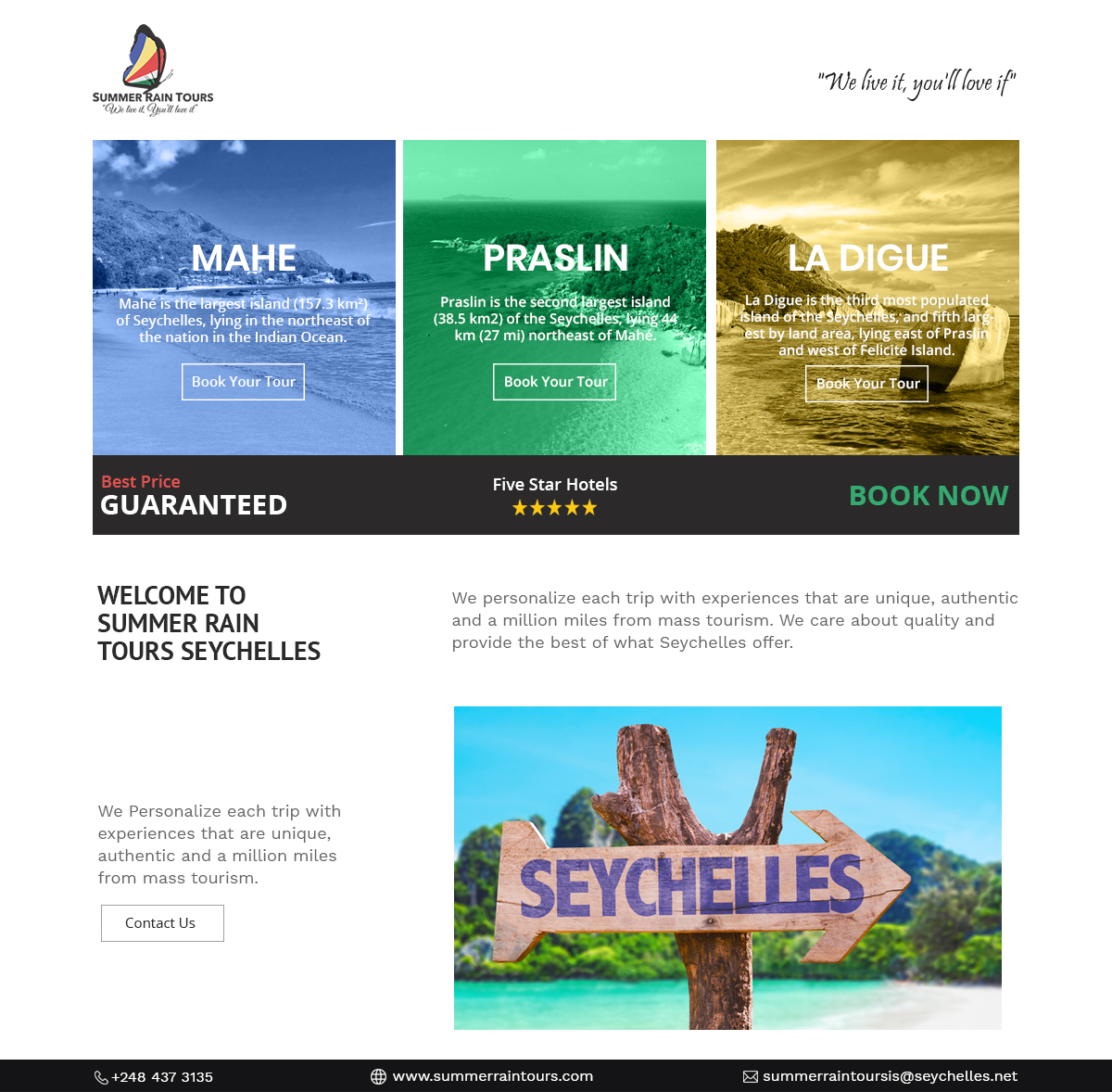 SUMMER RAIN TOURS
"We live it, You'll love it"

"We live it, you'll love it"

MAHE

Mahé is the largest island (157.3 km²) of Seychelles, lying in the northeast of the nation in the Indian Ocean.

Book Your Tour

PRASLIN

Praslin is the second largest island (38.5 km2) of the Seychelles, lying 44 km (27 mi) northeast of Mahé.

Book Your Tour

LA DIGUE

La Digue is the third most populated island of the Seychelles, and fifth largest by land area, lying east of Praslin and west of Felicite Island.

Book Your Tour

Best Price
GUARANTEED

Five Star Hotels
★★★★★

BOOK NOW

WELCOME TO SUMMER RAIN TOURS SEYCHELLES

We personalize each trip with experiences that are unique, authentic and a million miles from mass tourism. We care about quality and provide the best of what Seychelles offer.

We Personalize each trip with experiences that are unique, authentic and a million miles from mass tourism.

Contact Us

SEYCHELLES

+248 437 3135
www.summerraintours.com
summerraintoursis@seychelles.net