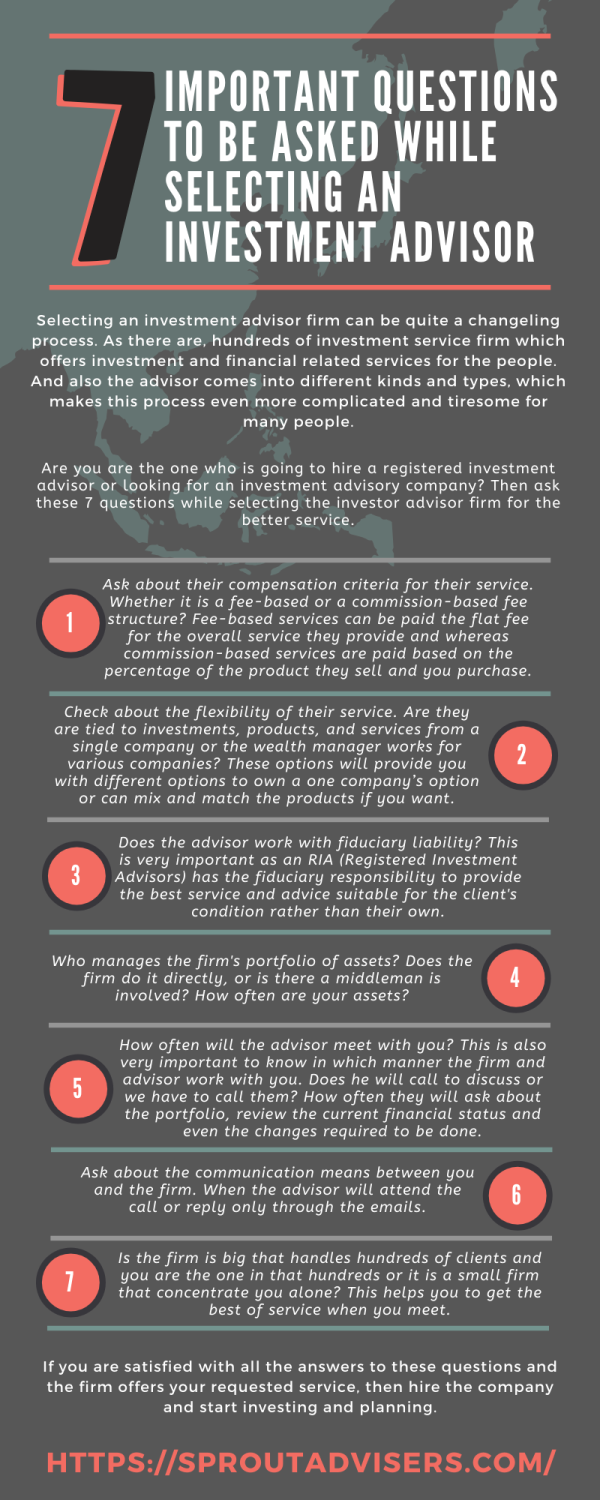 7 IMPORTANT QUESTIONS TO BE ASKED WHILE SELECTING AN INVESTMENT ADVISOR

Selecting an investment advisor firm can be quite a changeling process. As there are, hundreds of investment service firm which offers investment and financial related services for the people. And also the advisor comes into different kinds and types, which makes this process even more complicated and tiresome for many people.

Are you are the one who is going to hire a registered investment advisor or looking for an investment advisory company? Then ask these 7 questions while selecting the investor advisor firm for the better service.

1

Ask about their compensation criteria for their service. Whether it is a fee-based or a commission-based fee structure? Fee-based services can be paid the flat fee for the overall service they provide and whereas commission-based services are paid based on the percentage of the product they sell and you purchase.

Check about the flexibility of their service. Are they are tied to investments, products, and services from a single company or the wealth manager works for various companies? These options will provide you with different options to own a one company's option or can mix and match the products if you want.

2

3

Does the advisor work with fiduciary liability? This is very important as an RIA (Registered Investment Advisors) has the fiduciary responsibility to provide the best service and advice suitable for the client's condition rather than their own.

Who manages the firm's portfolio of assets? Does the firm do it directly, or is there a middleman is involved? How often are your assets?

4

5

How often will the advisor meet with you? This is also very important to know in which manner the firm and advisor work with you. Does he will call to discuss or we have to call them? How often they will ask about the portfolio, review the current financial status and even the changes required to be done.

Ask about the communication means between you and the firm. When the advisor will attend the call or reply only through the emails.

6

7

Is the firm is big that handles hundreds of clients and you are the one in that hundreds or it is a small firm that concentrate you alone? This helps you to get the best of service when you meet.

If you are satisfied with all the answers to these questions and the firm offers your requested service, then hire the company and start investing and planning.

HTTPS://SPROUTADVISERS.COM/