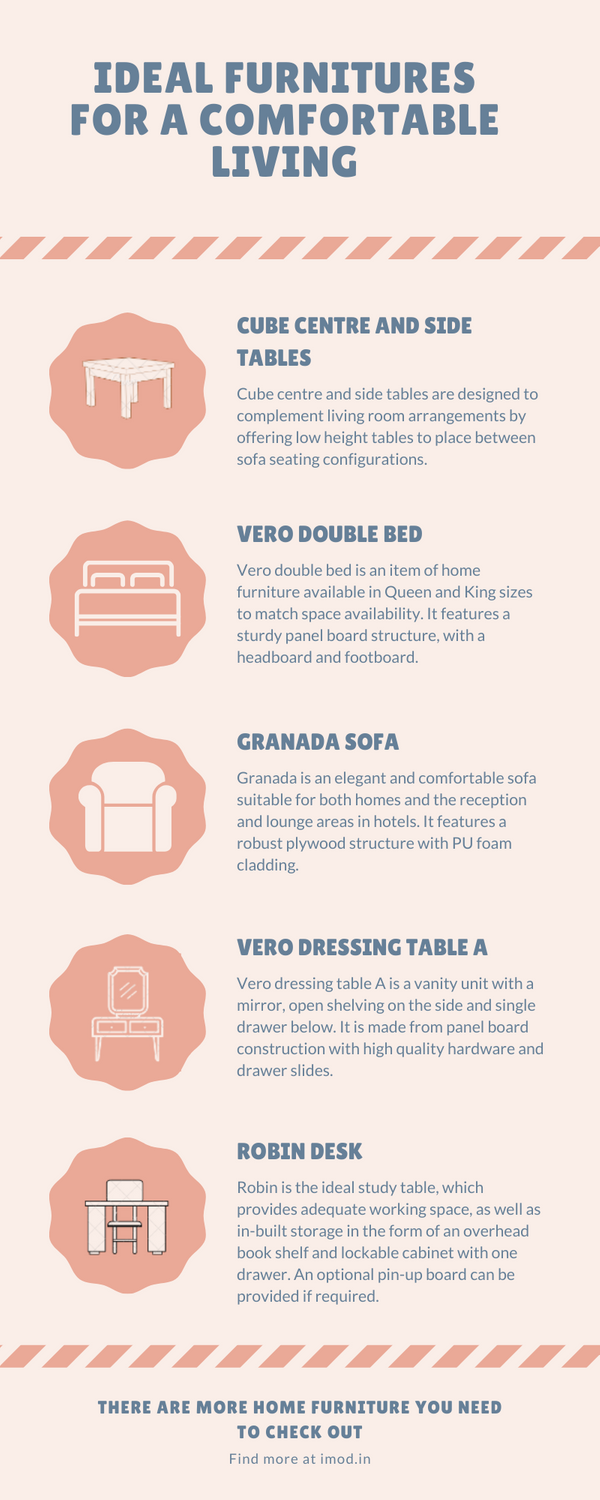 IDEAL FURNITURES FOR A COMFORTABLE LIVING

CUBE CENTRE AND SIDE TABLES

Cube centre and side tables are designed to complement living room arrangements by offering low height tables to place between sofa seating configurations.

VERO DOUBLE BED

Vero double bed is an item of home furniture available in Queen and King sizes to match space availability. It features a sturdy panel board structure, with a headboard and footboard.

GRANADA SOFA

Granada is an elegant and comfortable sofa suitable for both homes and the reception and lounge areas in hotels. It features a robust plywood structure with PU foam cladding.

VERO DRESSING TABLE A

Vero dressing table A is a vanity unit with a mirror, open shelving on the side and single drawer below. It is made from panel board construction with high quality hardware and drawer slides.

ROBIN DESK

Robin is the ideal study table, which provides adequate working space, as well as in-built storage in the form of an overhead book shelf and lockable cabinet with one drawer. An optional pin-up board can be provided if required.

THERE ARE MORE HOME FURNITURE YOU NEED TO CHECK OUT

Find more at imod.in