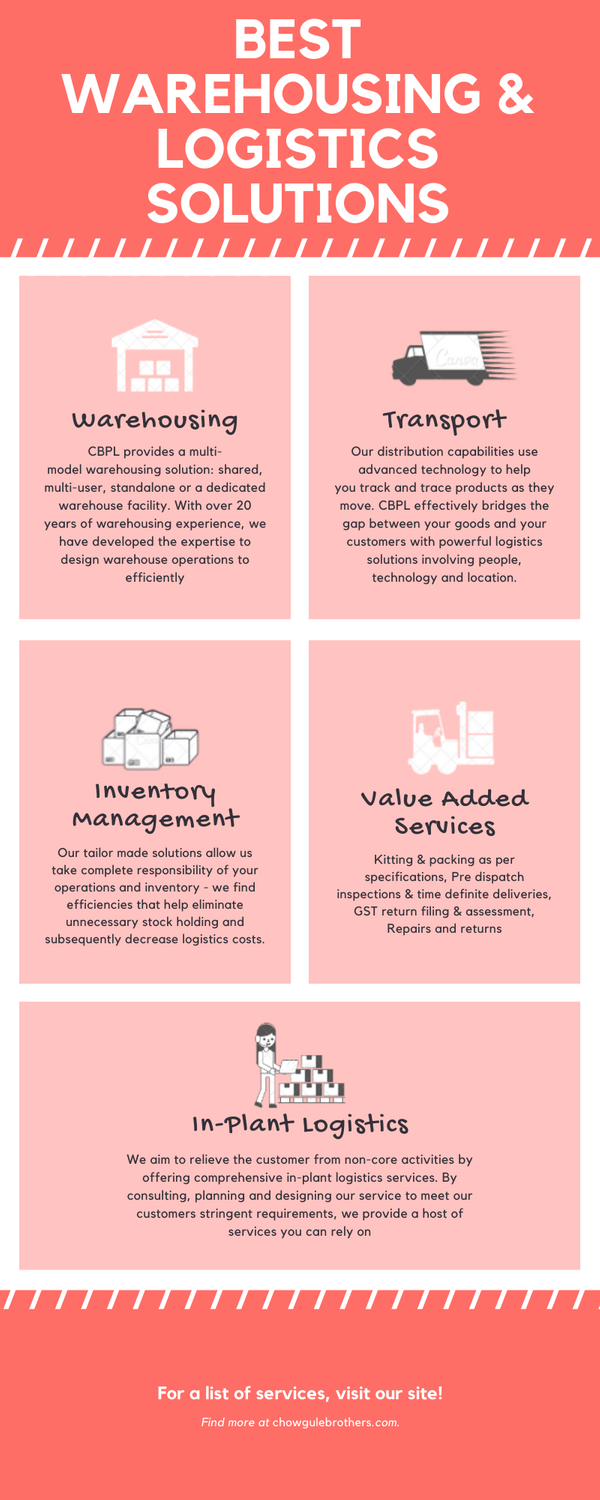 BEST WAREHOUSING & LOGISTICS SOLUTIONS

Warehousing

CBPL provides a multi-model warehousing solution: shared, multi-user, standalone or a dedicated warehouse facility. With over 20 years of warehousing experience, we have developed the expertise to design warehouse operations to efficiently

Canva

Transport

Our distribution capabilities use advanced technology to help you track and trace products as they move. CBPL effectively bridges the gap between your goods and your customers with powerful logistics solutions involving people, technology and location.

Inventory Management

Our tailor made solutions allow us take complete responsibility of your operations and inventory - we find efficiencies that help eliminate unnecessary stock holding and subsequently decrease logistics costs.

Value Added Services

Kitting & packing as per specifications, Pre dispatch inspections & time definite deliveries, GST return filing & assessment, Repairs and returns

In-Plant Logistics

We aim to relieve the customer from non-core activities by offering comprehensive in-plant logistics services. By consulting, planning and designing our service to meet our customers stringent requirements, we provide a host of services you can rely on

For a list of services, visit our site!

Find more at chowgulebrothers.com.