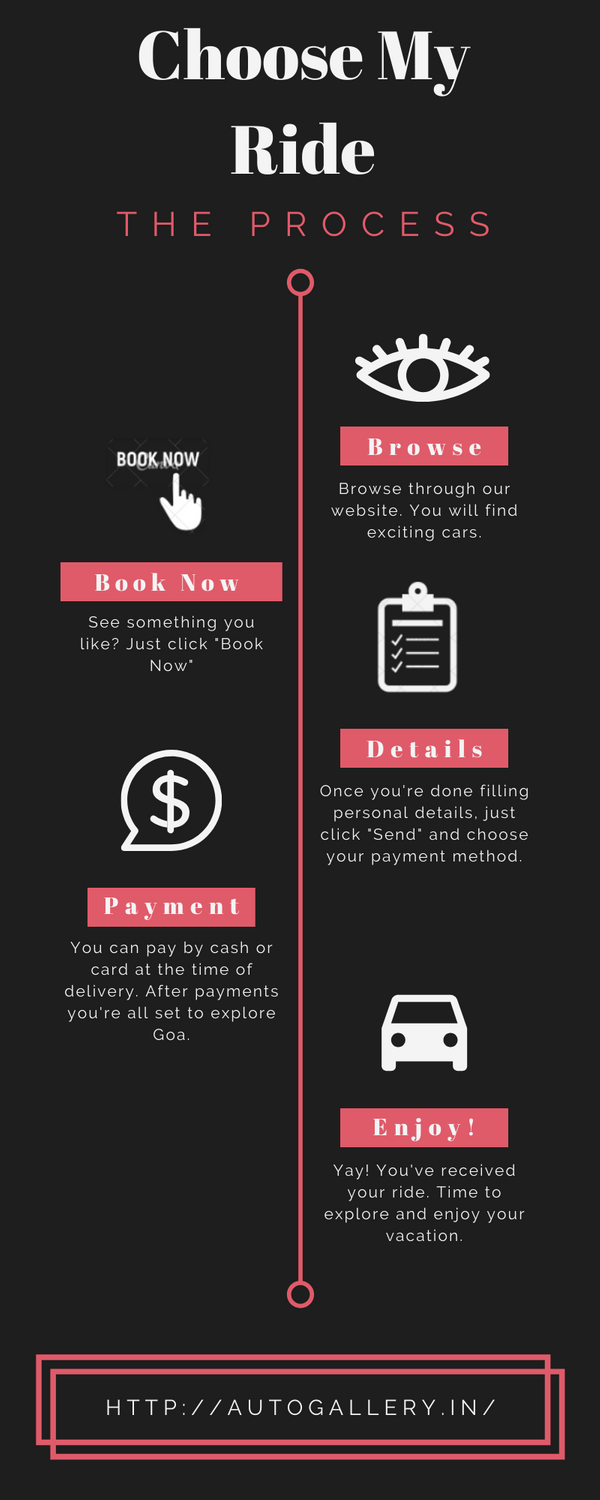 Choose My Ride

THE PROCESS

Browse

Browse through our website. You will find exciting cars.

BOOK NOW

Book Now

See something you like? Just click "Book Now"

Details

Once you're done filling personal details, just click "Send" and choose your payment method.

$

Payment

You can pay by cash or card at the time of delivery. After payments you're all set to explore Goa.

Enjoy!

Yay! You've received your ride. Time to explore and enjoy your vacation.

HTTP://AUTOGALLERY.IN/