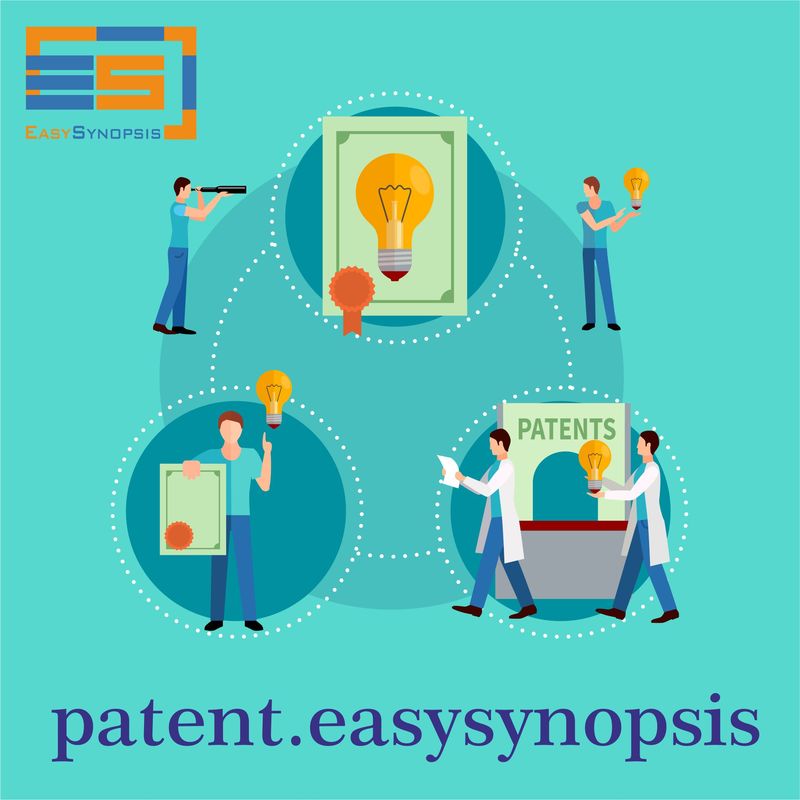 ES
EASYSYNOPSIS

PATENTS

patent.easysynopsis