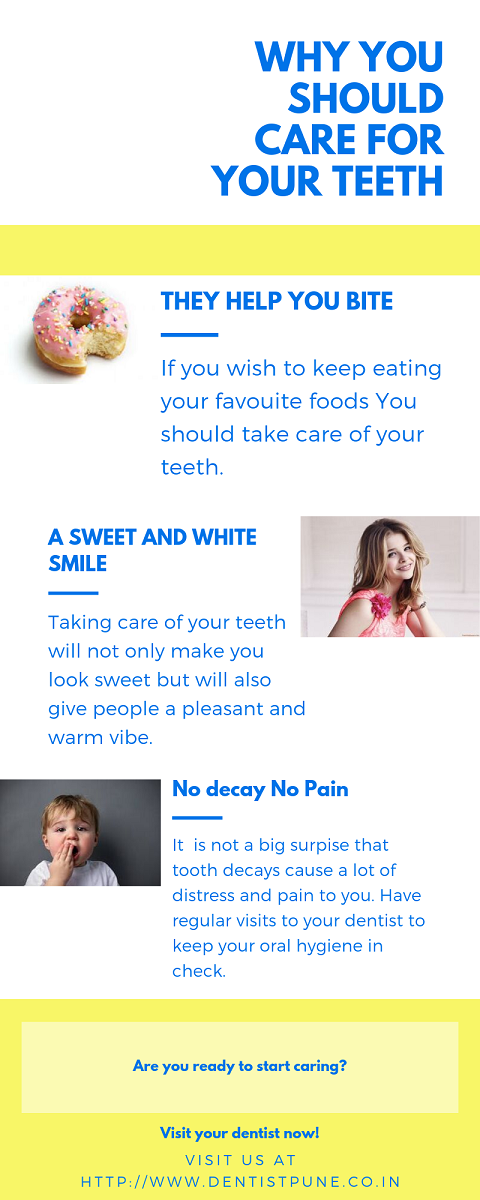 WHY YOU SHOULD CARE FOR YOUR TEETH

THEY HELP YOU BITE

If you wish to keep eating your favouite foods You should take care of your teeth.

A SWEET AND WHITE SMILE

Taking care of your teeth will not only make you look sweet but will also give people a pleasant and warm vibe.

No decay No Pain

It is not a big surpise that tooth decays cause a lot of distress and pain to you. Have regular visits to your dentist to keep your oral hygiene in check.

Are you ready to start caring?

Visit your dentist now!

VISIT US AT HTTP://WWW.DENTISTPUNE.CO.IN