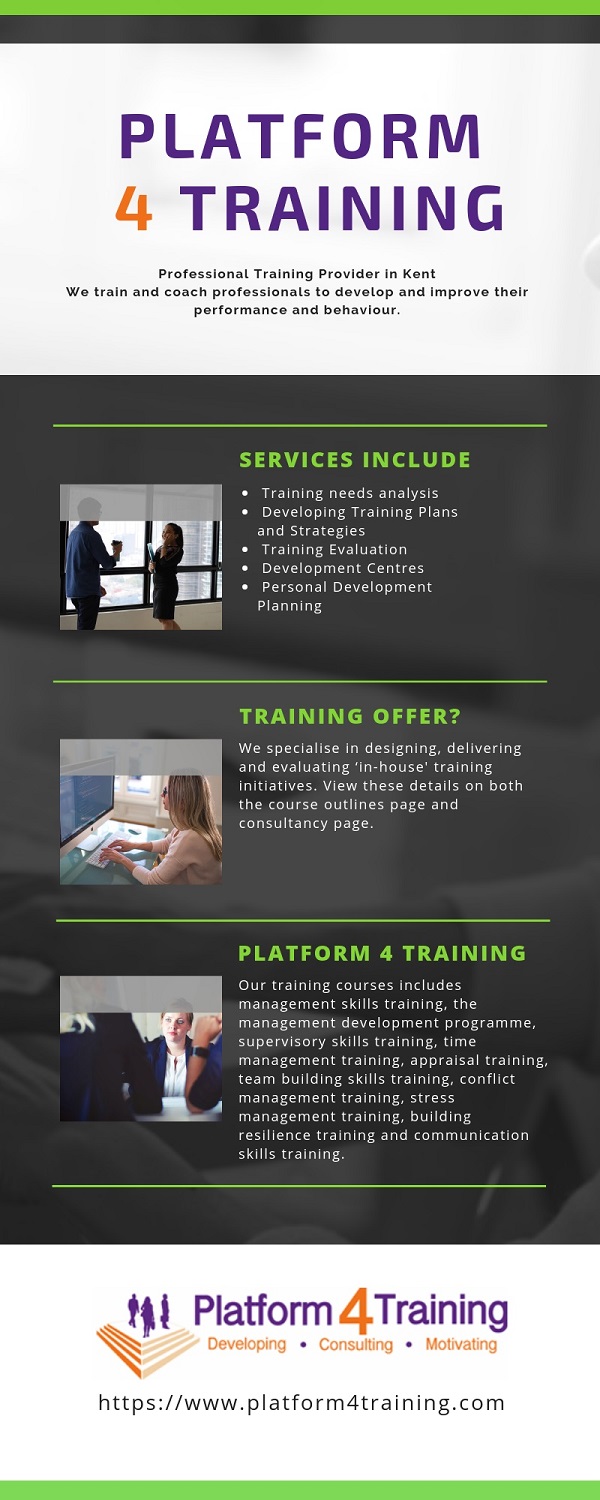 PLATFORM
4 TRAINING

Professional Training Provider in Kent
We train and coach professionals to develop and improve their performance and behaviour.

SERVICES INCLUDE

- Training needs analysis
- Developing Training Plans and Strategies
- Training Evaluation
- Development Centres
- Personal Development Planning

TRAINING OFFER?

We specialise in designing, delivering and evaluating 'in-house' training initiatives. View these details on both the course outlines page and consultancy page.

PLATFORM 4 TRAINING

Our training courses includes management skills training, the management development programme, supervisory skills training, time management training, appraisal training, team building skills training, conflict management training, stress management training, building resilience training and communication skills training.

Platform 4 Training
Developing • Consulting • Motivating

https://www.platform4training.com