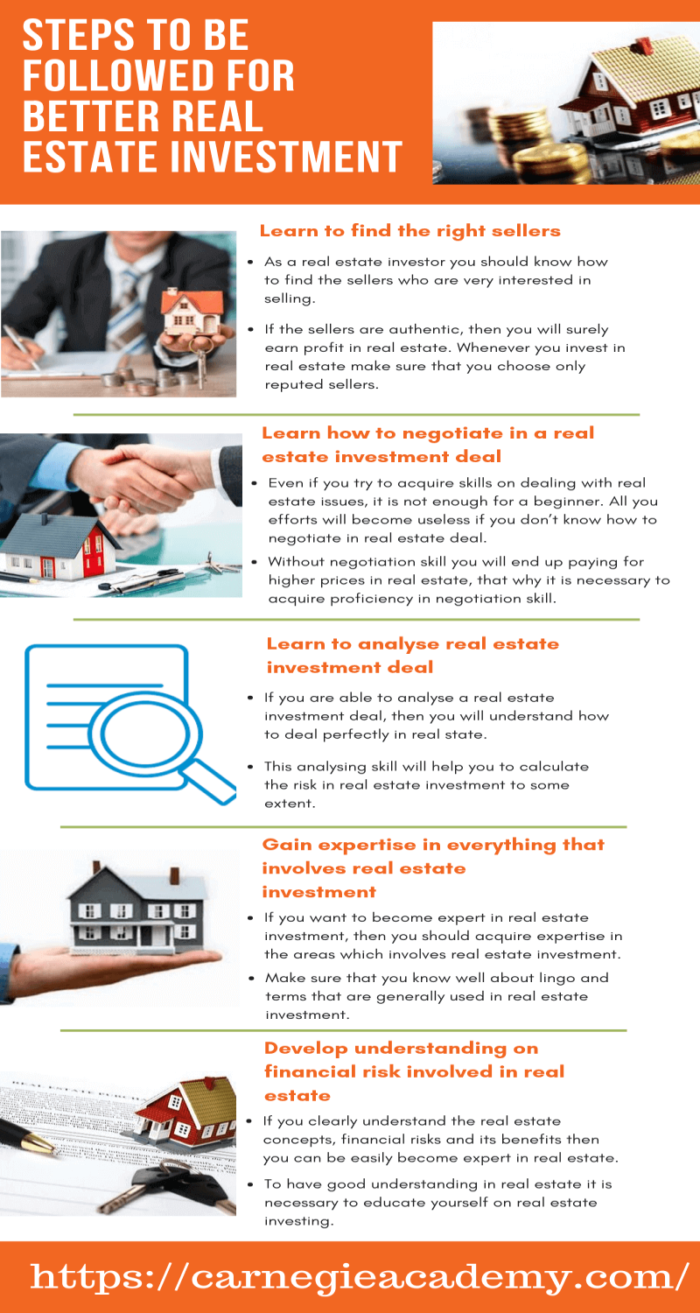 STEPS TO BE FOLLOWED FOR BETTER REAL ESTATE INVESTMENT

Learn to find the right sellers

• As a real estate investor you should know how to find the sellers who are very interested in selling.

• If the sellers are authentic, then you will surely earn profit in real estate. Whenever you invest in real estate make sure that you choose only reputed sellers.

Learn how to negotiate in a real estate investment deal

• Even if you try to acquire skills on dealing with real estate issues, it is not enough for a beginner. All you efforts will become useless if you don't know how to negotiate in real estate deal.

• Without negotiation skill you will end up paying for higher prices in real estate, that why it is necessary to acquire proficiency in negotiation skill.

Learn to analyse real estate investment deal

• If you are able to analyse a real estate investment deal, then you will understand how to deal perfectly in real state.

• This analysing skill will help you to calculate the risk in real estate investment to some extent.

Gain expertise in everything that involves real estate investment

• If you want to become expert in real estate investment, then you should acquire expertise in the areas which involves real estate investment.

• Make sure that you know well about lingo and terms that are generally used in real estate investment.

Develop understanding on financial risk involved in real estate

• If you clearly understand the real estate concepts, financial risks and its benefits then you can be easily become expert in real estate.

• To have good understanding in real estate it is necessary to educate yourself on real estate investing.

https://carnegieacademy.com/