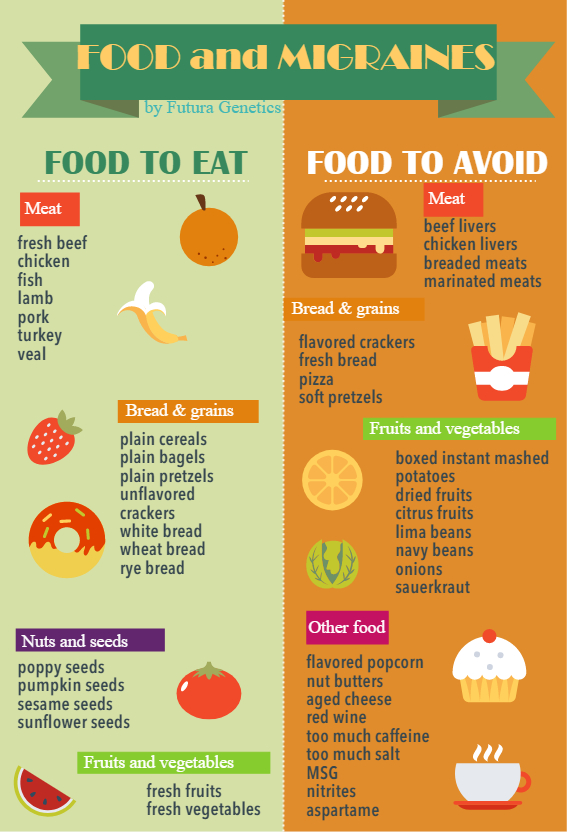 FOOD and MIGRAINES

by Futura Genetics

FOOD TO EAT

Meat

fresh beef
chicken
fish
lamb
pork
turkey
veal

Bread & grains

plain cereals
plain bagels
plain pretzels
unflavored crackers
white bread
wheat bread
rye bread

Nuts and seeds

poppy seeds
pumpkin seeds
sesame seeds
sunflower seeds

Fruits and vegetables

fresh fruits
fresh vegetables

FOOD TO AVOID

Meat

beef livers
chicken livers
breaded meats
marinated meats

Bread & grains

flavored crackers
fresh bread
pizza
soft pretzels

Fruits and vegetables

boxed instant mashed potatoes
dried fruits
citrus fruits
lima beans
navy beans
onions
sauerkraut

Other food

flavored popcorn
nut butters
aged cheese
red wine
too much caffeine
too much salt
MSG
nitrites
aspartame