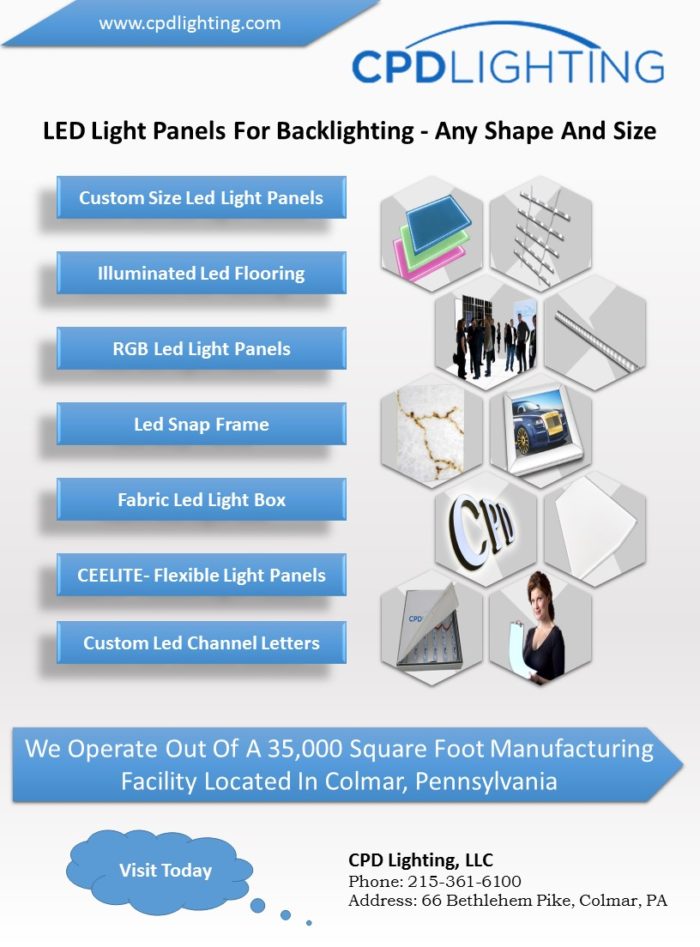 www.cpdlighting.com

CPDLIGHTING

LED Light Panels For Backlighting - Any Shape And Size

Custom Size Led Light Panels

Illuminated Led Flooring

RGB Led Light Panels

Led Snap Frame

Fabric Led Light Box

CEELITE- Flexible Light Panels

Custom Led Channel Letters

CPD

CPD

We Operate Out Of A 35,000 Square Foot Manufacturing Facility Located In Colmar, Pennsylvania

Visit Today

CPD Lighting, LLC
Phone: 215-361-6100
Address: 66 Bethlehem Pike, Colmar, PA