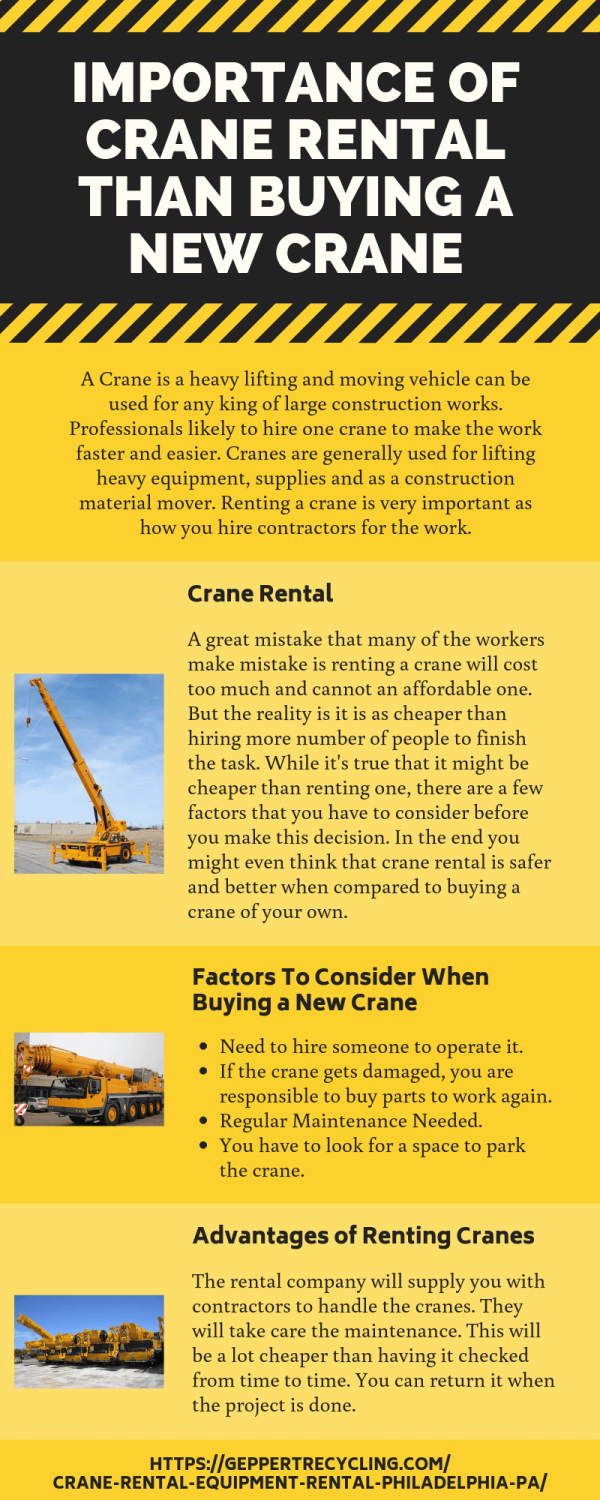 IMPORTANCE OF CRANE RENTAL THAN BUYING A NEW CRANE

A Crane is a heavy lifting and moving vehicle can be used for any king of large construction works. Professionals likely to hire one crane to make the work faster and easier. Cranes are generally used for lifting heavy equipment, supplies and as a construction material mover. Renting a crane is very important as how you hire contractors for the work.

Crane Rental

A great mistake that many of the workers make mistake is renting a crane will cost too much and cannot an affordable one. But the reality is it is as cheaper than hiring more number of people to finish the task. While it's true that it might be cheaper than renting one, there are a few factors that you have to consider before you make this decision. In the end you might even think that crane rental is safer and better when compared to buying a crane of your own.

Factors To Consider When Buying a New Crane

- Need to hire someone to operate it.
- If the crane gets damaged, you are responsible to buy parts to work again.
- Regular Maintenance Needed.
- You have to look for a space to park the crane.

Advantages of Renting Cranes

The rental company will supply you with contractors to handle the cranes. They will take care the maintenance. This will be a lot cheaper than having it checked from time to time. You can return it when the project is done.

HTTPS://GEPPERTRECYCLING.COM/ CRANE-RENTAL-EQUIPMENT-RENTAL-PHILADELPHIA-PA/