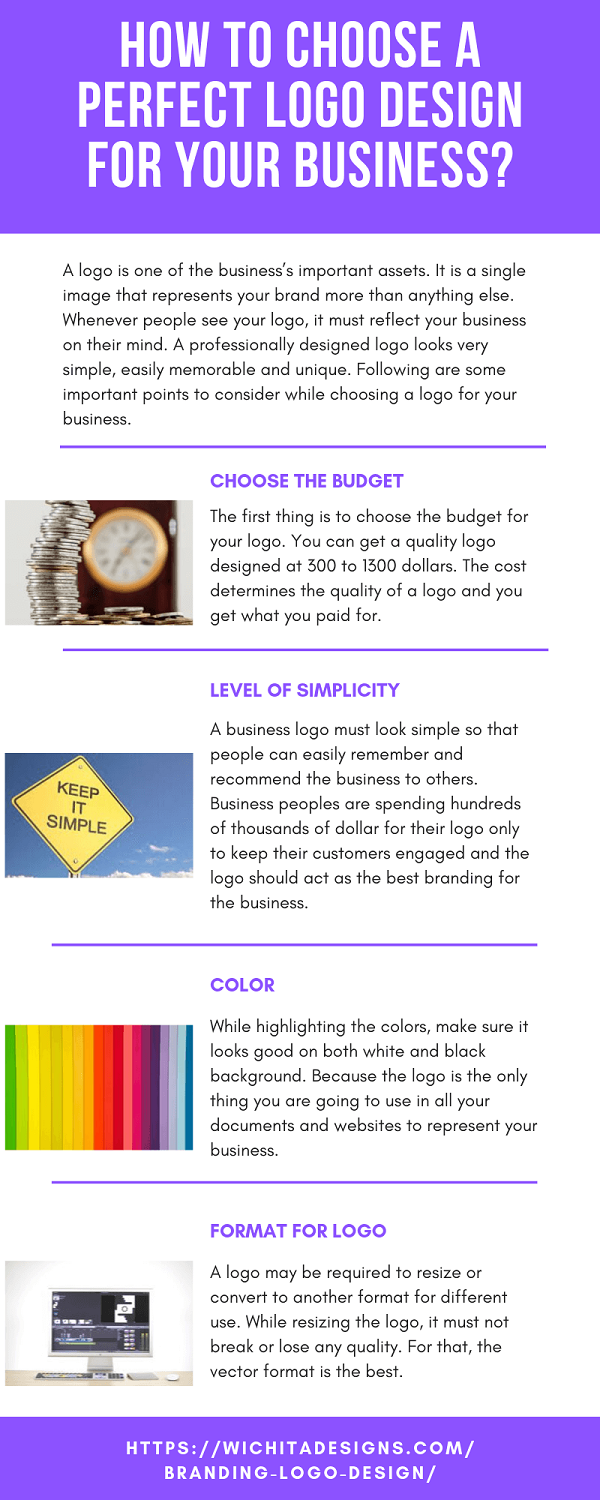 HOW TO CHOOSE A PERFECT LOGO DESIGN FOR YOUR BUSINESS?

A logo is one of the business's important assets. It is a single image that represents your brand more than anything else. Whenever people see your logo, it must reflect your business on their mind. A professionally designed logo looks very simple, easily memorable and unique. Following are some important points to consider while choosing a logo for your business.

CHOOSE THE BUDGET

The first thing is to choose the budget for your logo. You can get a quality logo designed at 300 to 1300 dollars. The cost determines the quality of a logo and you get what you paid for.

LEVEL OF SIMPLICITY

KEEP IT SIMPLE

A business logo must look simple so that people can easily remember and recommend the business to others. Business peoples are spending hundreds of thousands of dollar for their logo only to keep their customers engaged and the logo should act as the best branding for the business.

COLOR

While highlighting the colors, make sure it looks good on both white and black background. Because the logo is the only thing you are going to use in all your documents and websites to represent your business.

FORMAT FOR LOGO

A logo may be required to resize or convert to another format for different use. While resizing the logo, it must not break or lose any quality. For that, the vector format is the best.

HTTPS://WICHITADESIGNS.COM/BRANDING-LOGO-DESIGN/