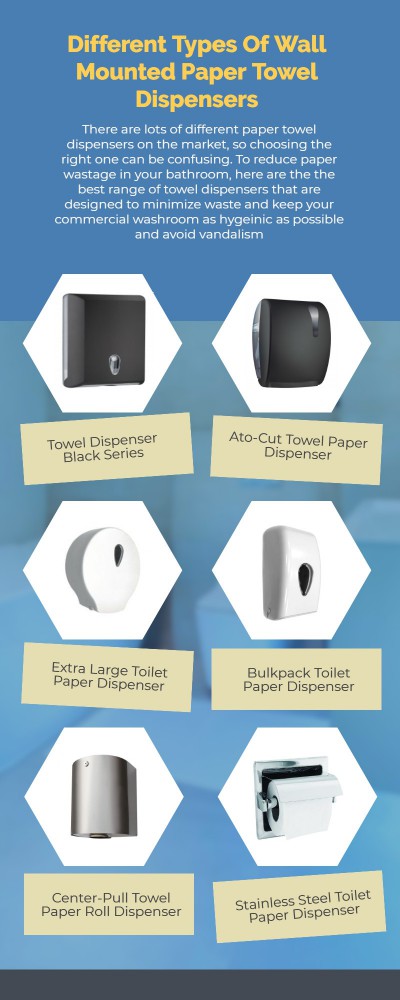 Different Types Of Wall Mounted Paper Towel Dispensers

There are lots of different paper towel dispensers on the market, so choosing the right one can be confusing. To reduce paper wastage in your bathroom, here are the the best range of towel dispensers that are designed to minimize waste and keep your commercial washroom as hygeinic as possible and avoid vandalism

Towel Dispenser Black Series

Ato-Cut Towel Paper Dispenser

Extra Large Toilet Paper Dispenser

Bulkpack Toilet Paper Dispenser

Center-Pull Towel Paper Roll Dispenser

Stainless Steel Toilet Paper Dispenser