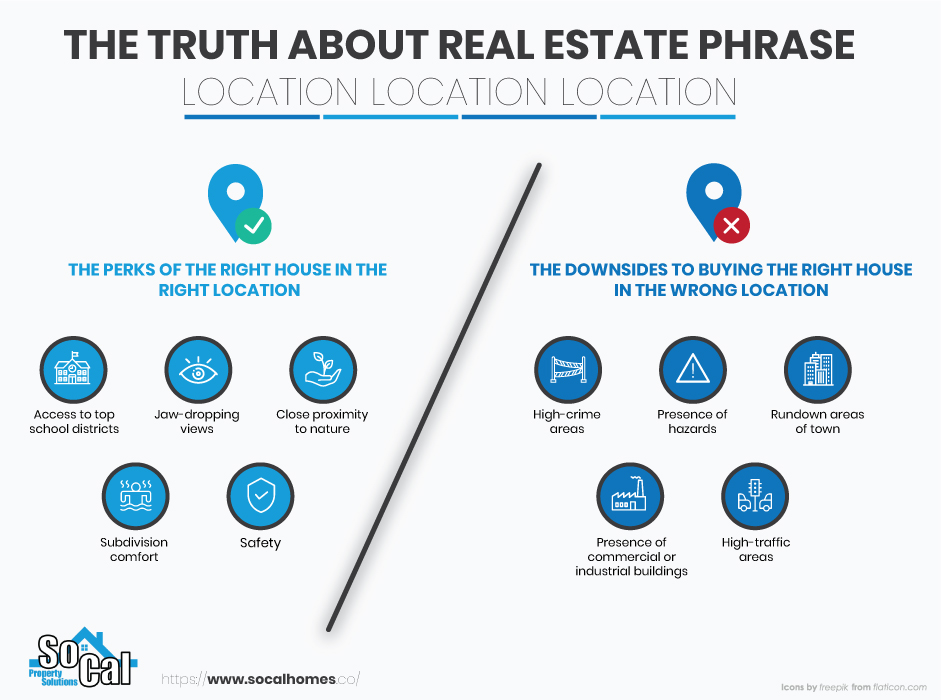 THE TRUTH ABOUT REAL ESTATE PHRASE
LOCATION LOCATION LOCATION

THE PERKS OF THE RIGHT HOUSE IN THE RIGHT LOCATION

Access to top school districts

Jaw-dropping views

Close proximity to nature

Subdivision comfort

Safety

THE DOWNSIDES TO BUYING THE RIGHT HOUSE IN THE WRONG LOCATION

High-crime areas

Presence of hazards

Rundown areas of town

Presence of commercial or industrial buildings

High-traffic areas

SoCal Property Solutions

https://www.socalhomes.co/

Icons by freepik from flaticon.com