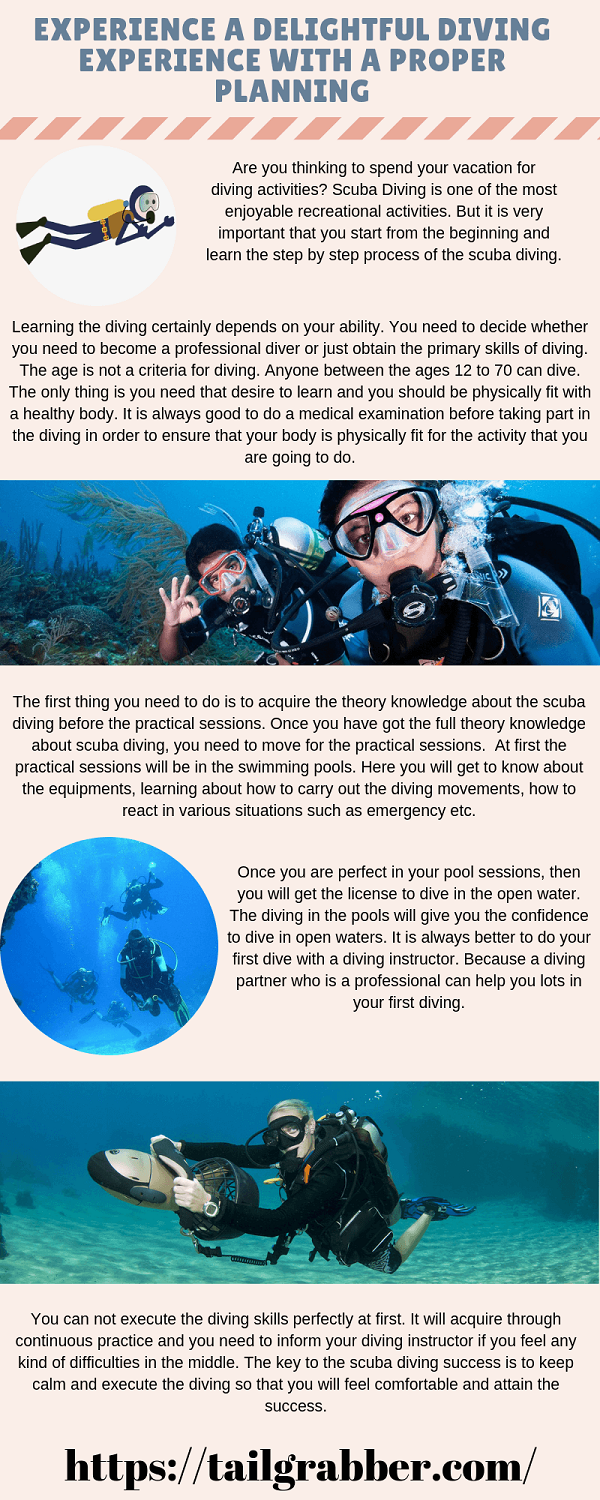 EXPERIENCE A DELIGHTFUL DIVING EXPERIENCE WITH A PROPER PLANNING

Are you thinking to spend your vacation for diving activities? Scuba Diving is one of the most enjoyable recreational activities. But it is very important that you start from the beginning and learn the step by step process of the scuba diving.

Learning the diving certainly depends on your ability. You need to decide whether you need to become a professional diver or just obtain the primary skills of diving. The age is not a criteria for diving. Anyone between the ages 12 to 70 can dive. The only thing is you need that desire to learn and you should be physically fit with a healthy body. It is always good to do a medical examination before taking part in the diving in order to ensure that your body is physically fit for the activity that you are going to do.

The first thing you need to do is to acquire the theory knowledge about the scuba diving before the practical sessions. Once you have got the full theory knowledge about scuba diving, you need to move for the practical sessions. At first the practical sessions will be in the swimming pools. Here you will get to know about the equipments, learning about how to carry out the diving movements, how to react in various situations such as emergency etc.

Once you are perfect in your pool sessions, then you will get the license to dive in the open water. The diving in the pools will give you the confidence to dive in open waters. It is always better to do your first dive with a diving instructor. Because a diving partner who is a professional can help you lots in your first diving.

You can not execute the diving skills perfectly at first. It will acquire through continuous practice and you need to inform your diving instructor if you feel any kind of difficulties in the middle. The key to the scuba diving success is to keep calm and execute the diving so that you will feel comfortable and attain the success.

https://tailgrabber.com/