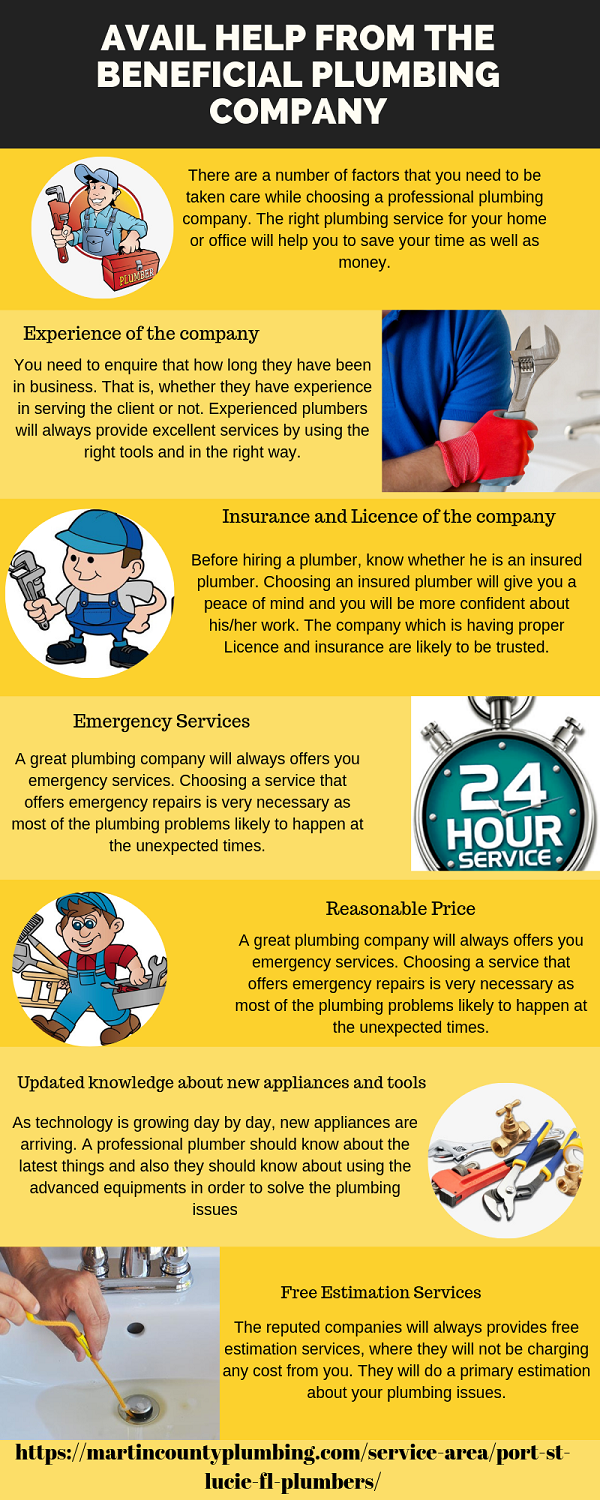 AVAIL HELP FROM THE BENEFICIAL PLUMBING COMPANY

PLUMBER

There are a number of factors that you need to be taken care while choosing a professional plumbing company. The right plumbing service for your home or office will help you to save your time as well as money.

Experience of the company

You need to enquire that how long they have been in business. That is, whether they have experience in serving the client or not. Experienced plumbers will always provide excellent services by using the right tools and in the right way.

Insurance and Licence of the company

Before hiring a plumber, know whether he is an insured plumber. Choosing an insured plumber will give you a peace of mind and you will be more confident about his/her work. The company which is having proper Licence and insurance are likely to be trusted.

Emergency Services

A great plumbing company will always offers you emergency services. Choosing a service that offers emergency repairs is very necessary as most of the plumbing problems likely to happen at the unexpected times.

24 HOUR SERVICE

Reasonable Price

A great plumbing company will always offers you emergency services. Choosing a service that offers emergency repairs is very necessary as most of the plumbing problems likely to happen at the unexpected times.

Updated knowledge about new appliances and tools

As technology is growing day by day, new appliances are arriving. A professional plumber should know about the latest things and also they should know about using the advanced equipments in order to solve the plumbing issues

Free Estimation Services

The reputed companies will always provides free estimation services, where they will not be charging any cost from you. They will do a primary estimation about your plumbing issues.

https://martincountyplumbing.com/service-area/port-st-lucie-fl-plumbers/