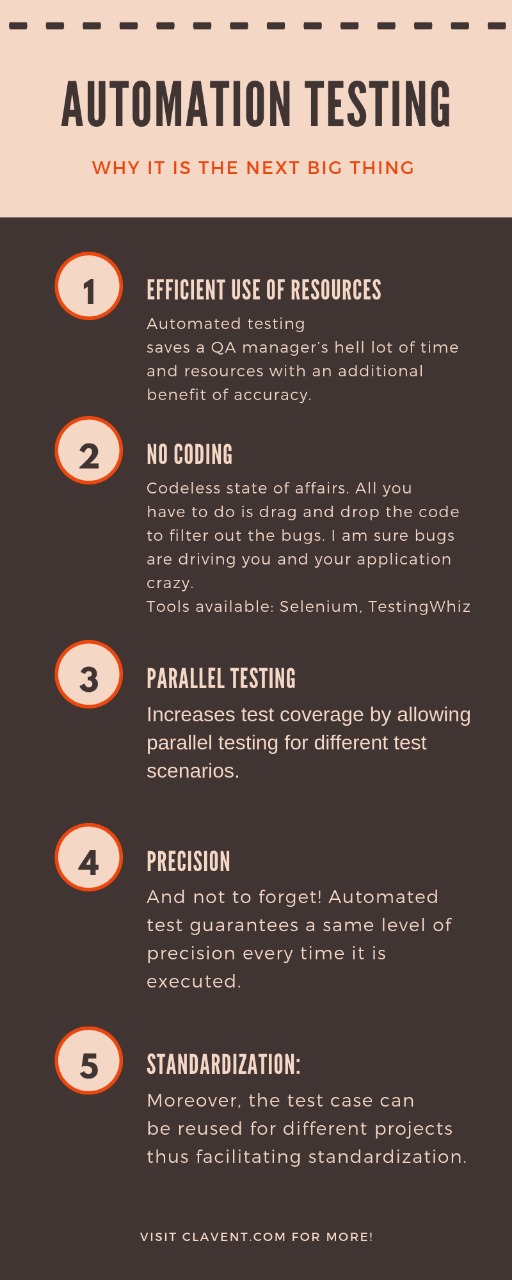 AUTOMATION TESTING

WHY IT IS THE NEXT BIG THING

1

EFFICIENT USE OF RESOURCES

Automated testing saves a QA manager's hell lot of time and resources with an additional benefit of accuracy.

2

NO CODING

Codeless state of affairs. All you have to do is drag and drop the code to filter out the bugs. I am sure bugs are driving you and your application crazy.
Tools available: Selenium, TestingWhiz

3

PARALLEL TESTING

Increases test coverage by allowing parallel testing for different test scenarios.

4

PRECISION

And not to forget! Automated test guarantees a same level of precision every time it is executed.

5

STANDARDIZATION:

Moreover, the test case can be reused for different projects thus facilitating standardization.

VISIT CLAVENT.COM FOR MORE!