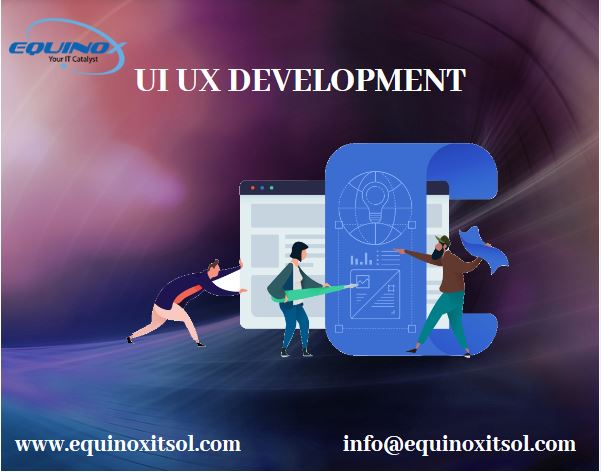 EQUINOX
Your IT Catalyst

UI UX DEVELOPMENT

www.equinoxitsol.com

info@equinoxitsol.com