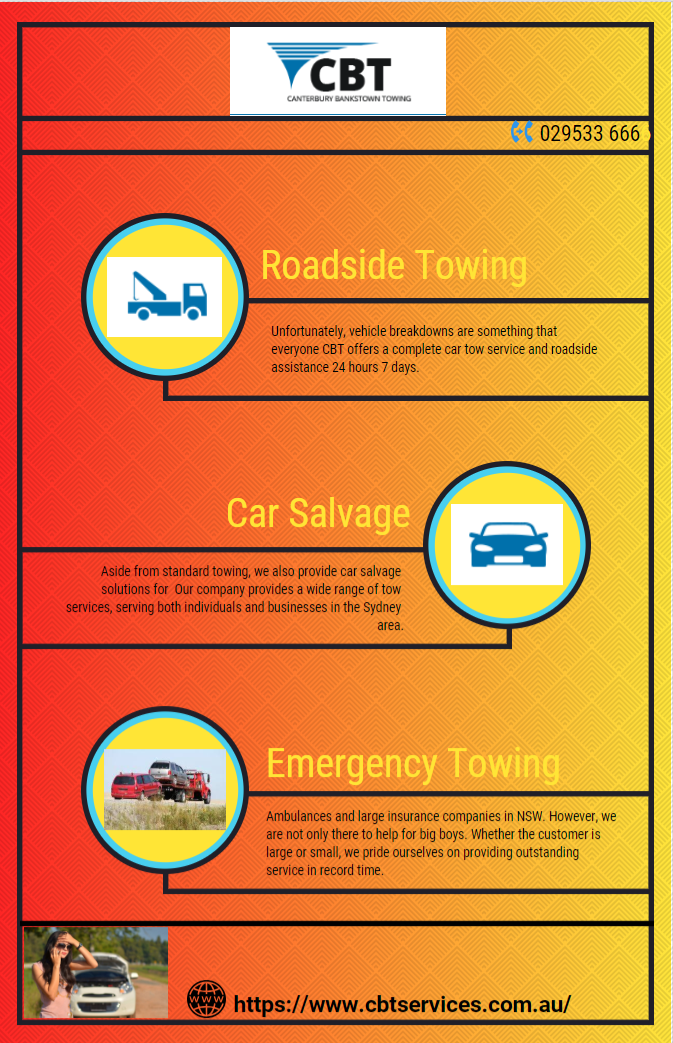 CBT
CANTERBURY BANKSTOWN TOWING

029533 666

Roadside Towing

Unfortunately, vehicle breakdowns are something that everyone CBT offers a complete car tow service and roadside assistance 24 hours 7 days.

Car Salvage

Aside from standard towing, we also provide car salvage solutions for Our company provides a wide range of tow services, serving both individuals and businesses in the Sydney area.

Emergency Towing

Ambulances and large insurance companies in NSW. However, we are not only there to help for big boys. Whether the customer is large or small, we pride ourselves on providing outstanding service in record time.

WWW

https://www.cbtservices.com.au/