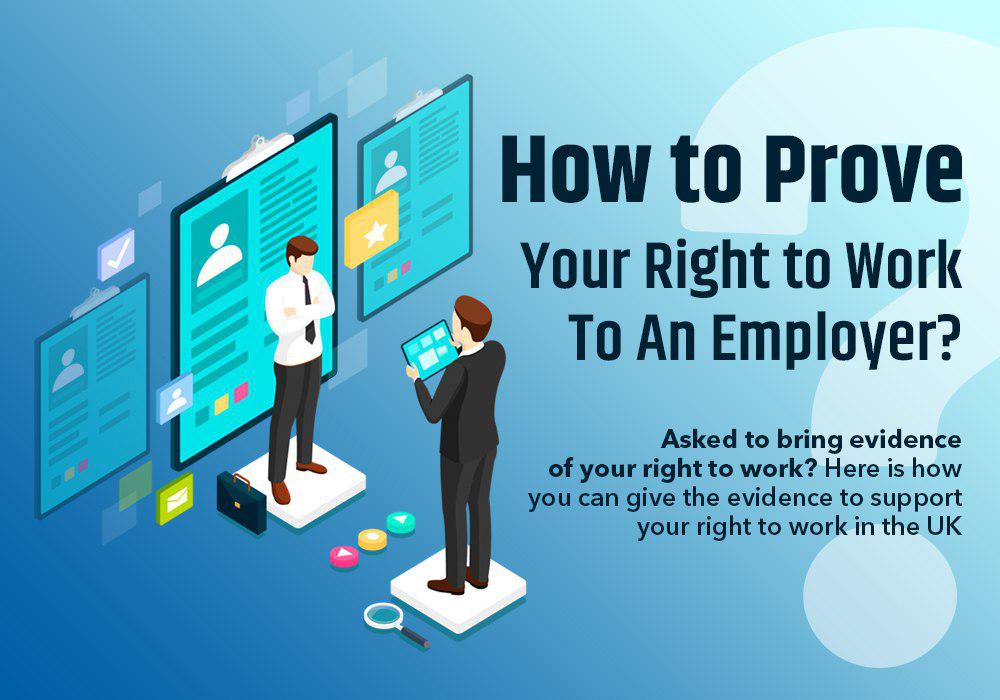 How to Prove Your Right to Work To An Employer?

Asked to bring evidence of your right to work? Here is how you can give the evidence to support your right to work in the UK