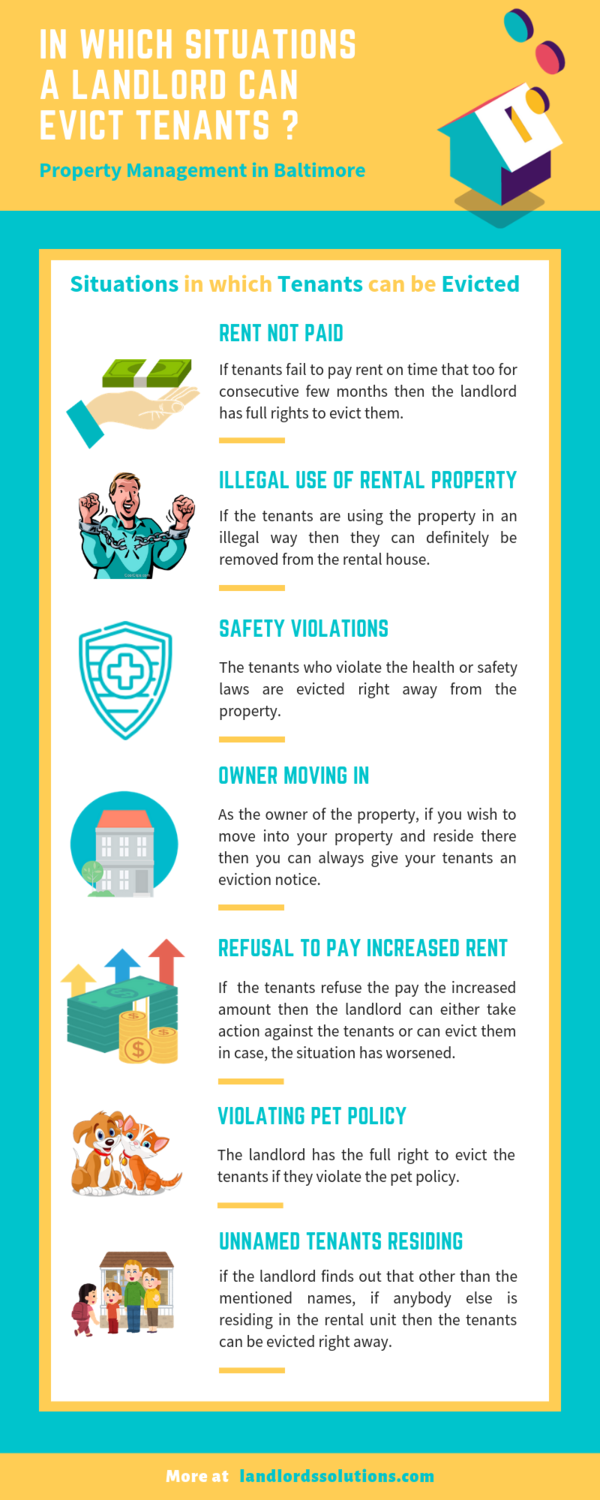 IN WHICH SITUATIONS A LANDLORD CAN EVICT TENANTS ?

Property Management in Baltimore

Situations in which Tenants can be Evicted

RENT NOT PAID

If tenants fail to pay rent on time that too for consecutive few months then the landlord has full rights to evict them.

ILLEGAL USE OF RENTAL PROPERTY

If the tenants are using the property in an illegal way then they can definitely be removed from the rental house.

SAFETY VIOLATIONS

The tenants who violate the health or safety laws are evicted right away from the property.

OWNER MOVING IN

As the owner of the property, if you wish to move into your property and reside there then you can always give your tenants an eviction notice.

REFUSAL TO PAY INCREASED RENT

If the tenants refuse the pay the increased amount then the landlord can either take action against the tenants or can evict them in case, the situation has worsened.

VIOLATING PET POLICY

The landlord has the full right to evict the tenants if they violate the pet policy.

UNNAMED TENANTS RESIDING

if the landlord finds out that other than the mentioned names, if anybody else is residing in the rental unit then the tenants can be evicted right away.

More at landlordssolutions.com