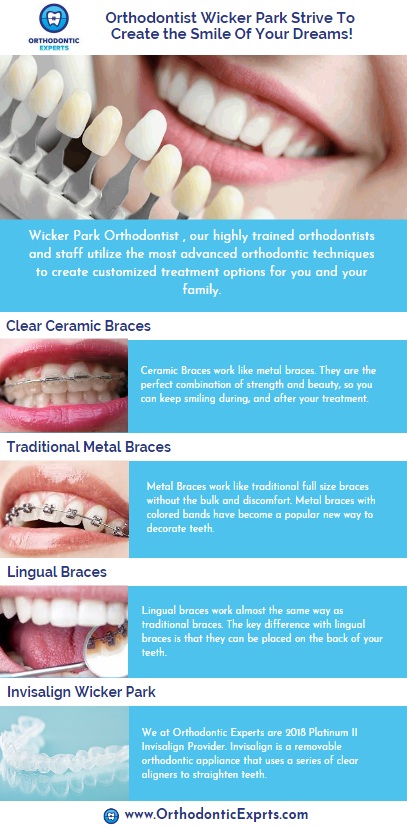 ORTHODONTIC EXPERTS

Orthodontist Wicker Park Strive To Create the Smile Of Your Dreams!

Wicker Park Orthodontist , our highly trained orthodontists and staff utilize the most advanced orthodontic techniques to create customized treatment options for you and your family.

Clear Ceramic Braces

Ceramic Braces work like metal braces. They are the perfect combination of strength and beauty, so you can keep smiling during, and after your treatment.

Traditional Metal Braces

Metal Braces work like traditional full size braces without the bulk and discomfort. Metal braces with colored bands have become a popular new way to decorate teeth.

Lingual Braces

Lingual braces work almost the same way as traditional braces. The key difference with lingual braces is that they can be placed on the back of your teeth.

Invisalign Wicker Park

We at Orthodontic Experts are 2018 Platinum II Invisalign Provider. Invisalign is a removable orthodontic appliance that uses a series of clear aligners to straighten teeth.

www.OrthodonticExprts.com