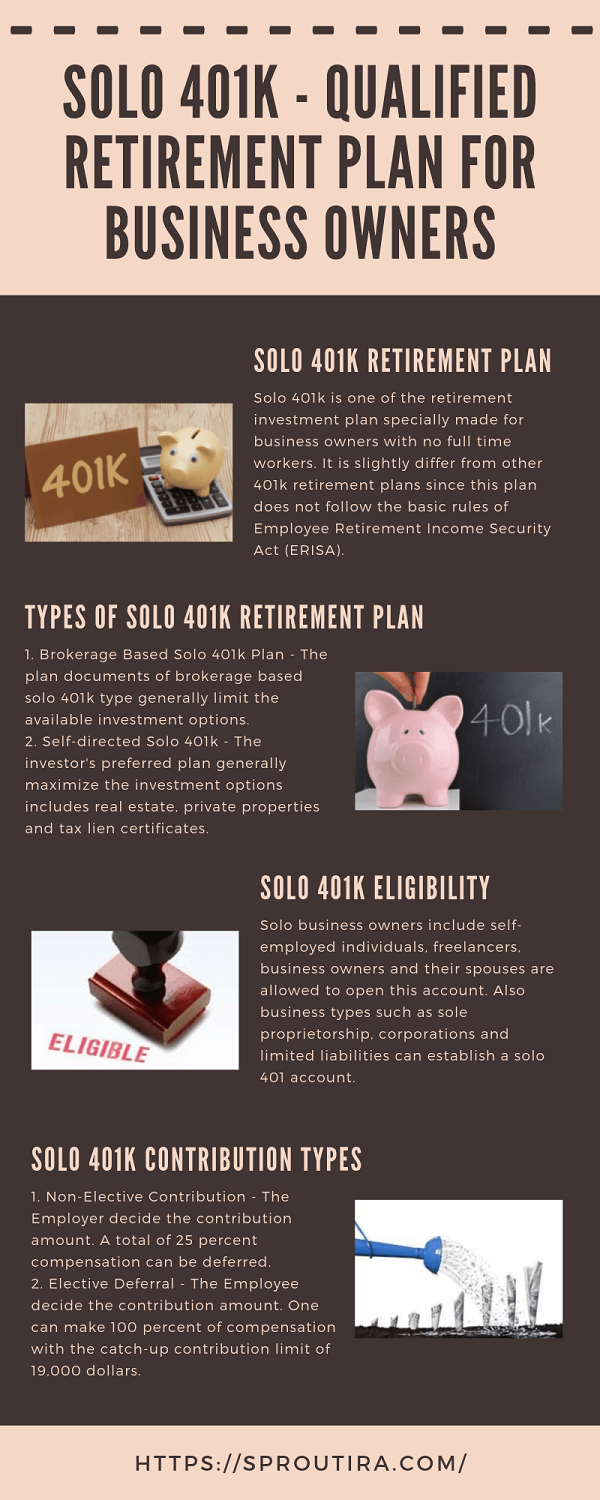 SOLO 401K - QUALIFIED RETIREMENT PLAN FOR BUSINESS OWNERS

SOLO 401K RETIREMENT PLAN

401K

Solo 401k is one of the retirement investment plan specially made for business owners with no full time workers. It is slightly differ from other 401k retirement plans since this plan does not follow the basic rules of Employee Retirement Income Security Act (ERISA).

TYPES OF SOLO 401K RETIREMENT PLAN

1. Brokerage Based Solo 401k Plan - The plan documents of brokerage based solo 401k type generally limit the available investment options.
2. Self-directed Solo 401k - The investor's preferred plan generally maximize the investment options includes real estate, private properties and tax lien certificates.

401k

SOLO 401K ELIGIBILITY

ELIGIBLE

Solo business owners include self-employed individuals, freelancers, business owners and their spouses are allowed to open this account. Also business types such as sole proprietorship, corporations and limited liabilities can establish a solo 401 account.

SOLO 401K CONTRIBUTION TYPES

1. Non-Elective Contribution - The Employer decide the contribution amount. A total of 25 percent compensation can be deferred.
2. Elective Deferral - The Employee decide the contribution amount. One can make 100 percent of compensation with the catch-up contribution limit of 19,000 dollars.

HTTPS://SPROUTIRA.COM/