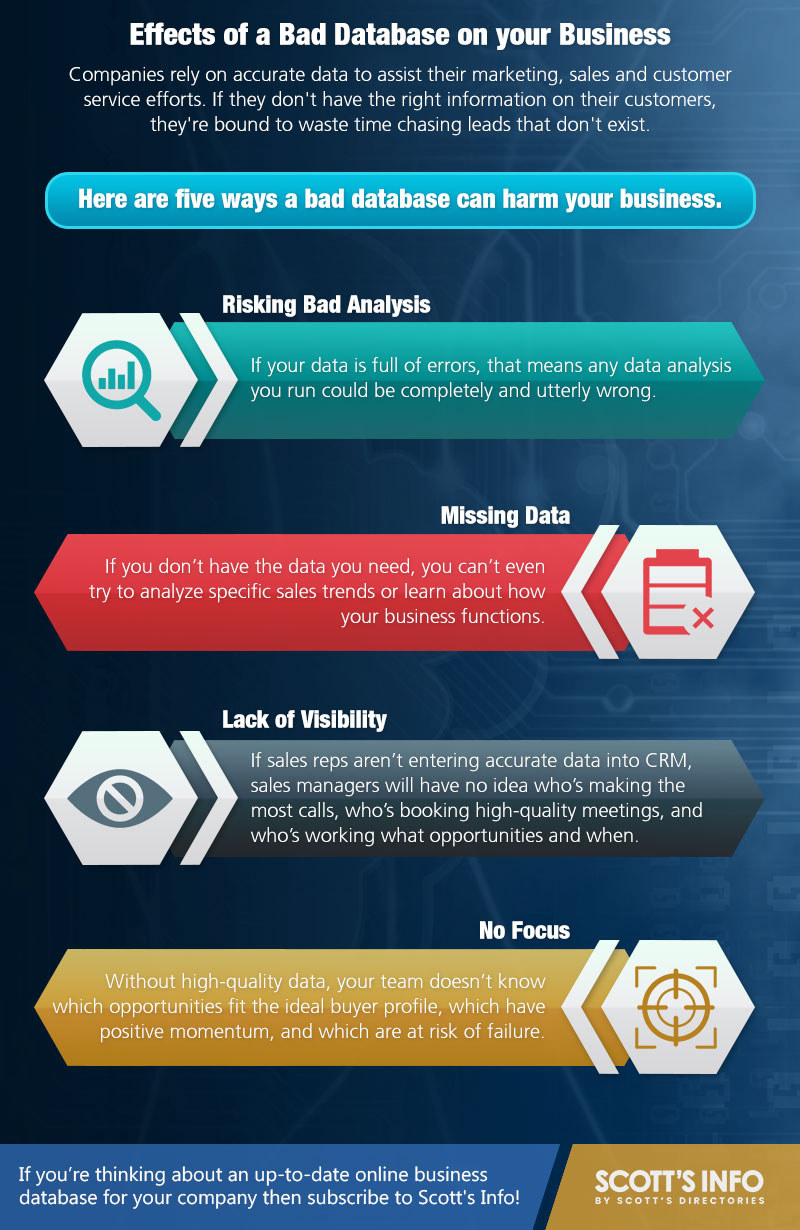 Effects of a Bad Database on your Business

Companies rely on accurate data to assist their marketing, sales and customer service efforts. If they don't have the right information on their customers, they're bound to waste time chasing leads that don't exist.

Here are five ways a bad database can harm your business.

Risking Bad Analysis

If your data is full of errors, that means any data analysis you run could be completely and utterly wrong.

Missing Data

If you don't have the data you need, you can't even try to analyze specific sales trends or learn about how your business functions.

Lack of Visibility

If sales reps aren't entering accurate data into CRM, sales managers will have no idea who's making the most calls, who's booking high-quality meetings, and who's working what opportunities and when.

No Focus

Without high-quality data, your team doesn't know which opportunities fit the ideal buyer profile, which have positive momentum, and which are at risk of failure.

If you're thinking about an up-to-date online business database for your company then subscribe to Scott's Info!

SCOTT'S INFO
BY SCOTT'S DIRECTORIES