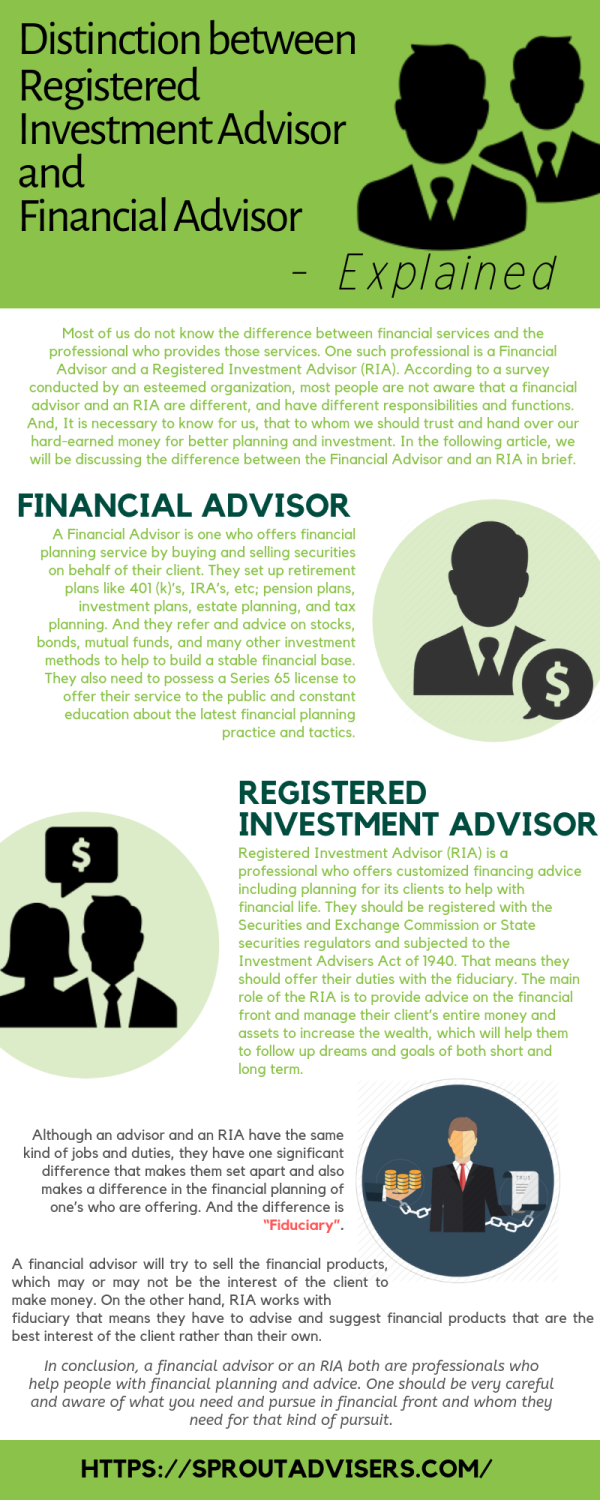 Distinction between Registered Investment Advisor and Financial Advisor

- Explained

Most of us do not know the difference between financial services and the professional who provides those services. One such professional is a Financial Advisor and a Registered Investment Advisor (RIA). According to a survey conducted by an esteemed organization, most people are not aware that a financial advisor and an RIA are different, and have different responsibilities and functions. And, It is necessary to know for us, that to whom we should trust and hand over our hard-earned money for better planning and investment. In the following article, we will be discussing the difference between the Financial Advisor and an RIA in brief.

FINANCIAL ADVISOR

A Financial Advisor is one who offers financial planning service by buying and selling securities on behalf of their client. They set up retirement plans like 401 (k)'s, IRA's, etc; pension plans, investment plans, estate planning, and tax planning. And they refer and advice on stocks, bonds, mutual funds, and many other investment methods to help to build a stable financial base. They also need to possess a Series 65 license to offer their service to the public and constant education about the latest financial planning practice and tactics.

REGISTERED INVESTMENT ADVISOR

Registered Investment Advisor (RIA) is a professional who offers customized financing advice including planning for its clients to help with financial life. They should be registered with the Securities and Exchange Commission or State securities regulators and subjected to the Investment Advisers Act of 1940. That means they should offer their duties with the fiduciary. The main role of the RIA is to provide advice on the financial front and manage their client's entire money and assets to increase the wealth, which will help them to follow up dreams and goals of both short and long term.

Although an advisor and an RIA have the same kind of jobs and duties, they have one significant difference that makes them set apart and also makes a difference in the financial planning of one's who are offering. And the difference is "Fiduciary".

A financial advisor will try to sell the financial products, which may or may not be the interest of the client to make money. On the other hand, RIA works with fiduciary that means they have to advise and suggest financial products that are the best interest of the client rather than their own.

In conclusion, a financial advisor or an RIA both are professionals who help people with financial planning and advice. One should be very careful and aware of what you need and pursue in financial front and whom they need for that kind of pursuit.

HTTPS://SPROUTADVISERS.COM/