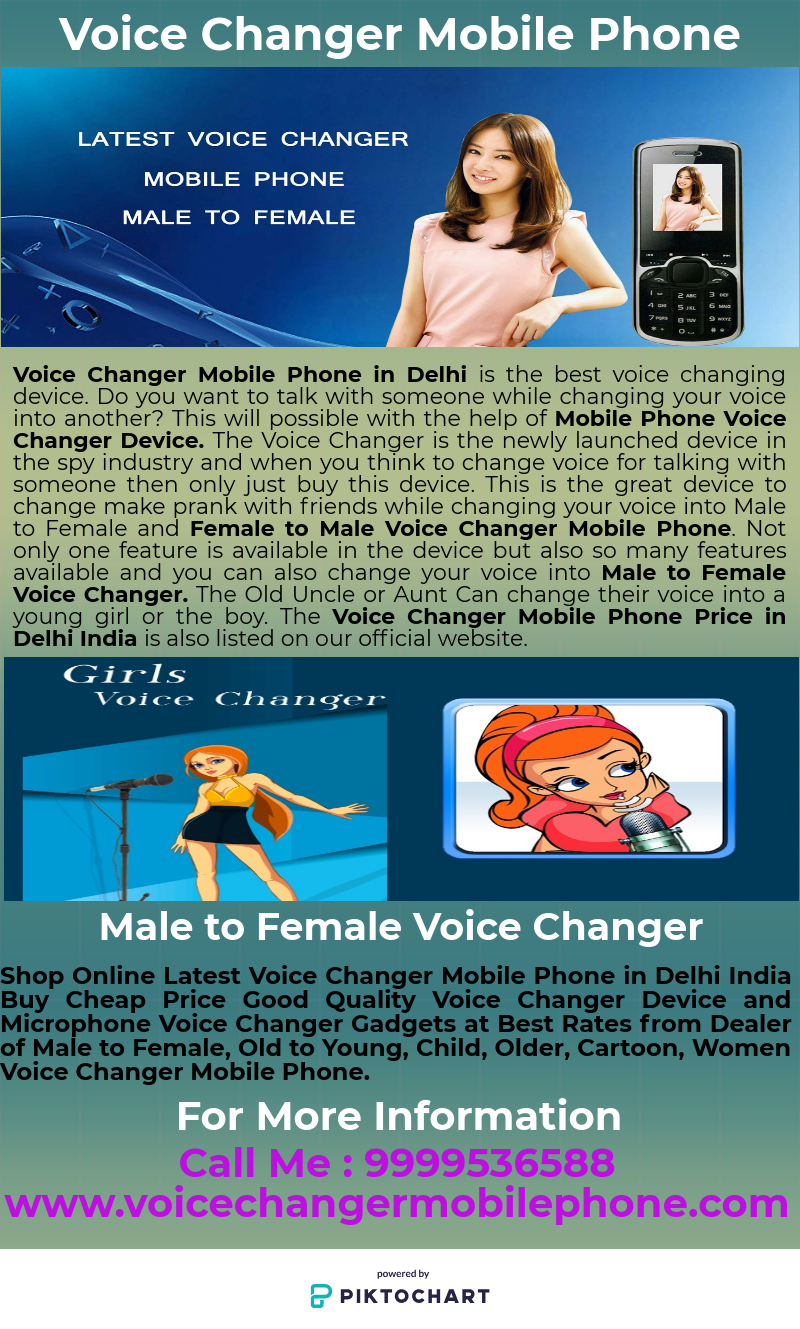 Voice Changer Mobile Phone

LATEST VOICE CHANGER
MOBILE PHONE
MALE TO FEMALE

Voice Changer Mobile Phone in Delhi is the best voice changing device. Do you want to talk with someone while changing your voice into another? This will possible with the help of Mobile Phone Voice Changer Device. The Voice Changer is the newly launched device in the spy industry and when you think to change voice for talking with someone then only just buy this device. This is the great device to change make prank with friends while changing your voice into Male to Female and Female to Male Voice Changer Mobile Phone. Not only one feature is available in the device but also so many features available and you can also change your voice into Male to Female Voice Changer. The Old Uncle or Aunt Can change their voice into a young girl or the boy. The Voice Changer Mobile Phone Price in Delhi India is also listed on our official website.

Girls
Voice Changer

Male to Female Voice Changer

Shop Online Latest Voice Changer Mobile Phone in Delhi India Buy Cheap Price Good Quality Voice Changer Device and Microphone Voice Changer Gadgets at Best Rates from Dealer of Male to Female, Old to Young, Child, Older, Cartoon, Women Voice Changer Mobile Phone.

For More Information
Call Me : 9999536588
www.voicechangermobilephone.com

powered by
PIKTOCHART