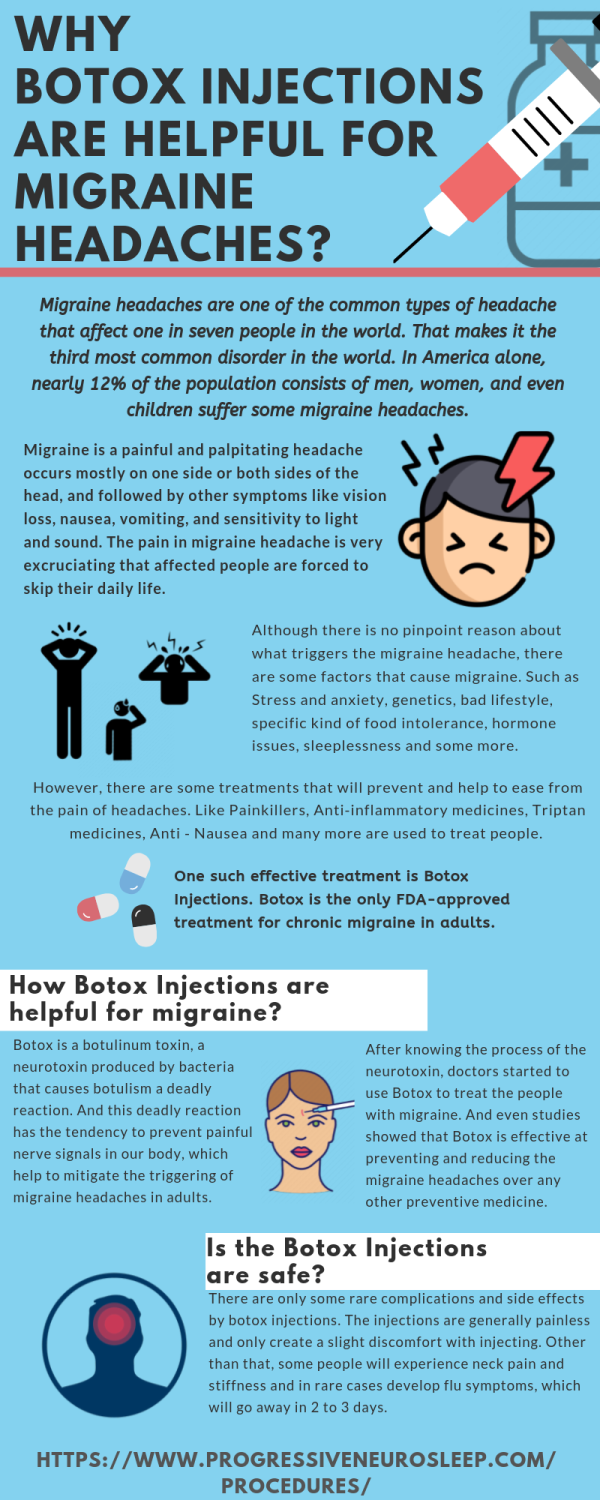 WHY BOTOX INJECTIONS ARE HELPFUL FOR MIGRAINE HEADACHES?

Migraine headaches are one of the common types of headache that affect one in seven people in the world. That makes it the third most common disorder in the world. In America alone, nearly 12% of the population consists of men, women, and even children suffer some migraine headaches.

Migraine is a painful and palpitating headache occurs mostly on one side or both sides of the head, and followed by other symptoms like vision loss, nausea, vomiting, and sensitivity to light and sound. The pain in migraine headache is very excruciating that affected people are forced to skip their daily life.

Although there is no pinpoint reason about what triggers the migraine headache, there are some factors that cause migraine. Such as Stress and anxiety, genetics, bad lifestyle, specific kind of food intolerance, hormone issues, sleeplessness and some more.

However, there are some treatments that will prevent and help to ease from the pain of headaches. Like Painkillers, Anti-inflammatory medicines, Triptan medicines, Anti - Nausea and many more are used to treat people.

One such effective treatment is Botox Injections. Botox is the only FDA-approved treatment for chronic migraine in adults.

How Botox Injections are helpful for migraine?

Botox is a botulinum toxin, a neurotoxin produced by bacteria that causes botulism a deadly reaction. And this deadly reaction has the tendency to prevent painful nerve signals in our body, which help to mitigate the triggering of migraine headaches in adults.

After knowing the process of the neurotoxin, doctors started to use Botox to treat the people with migraine. And even studies showed that Botox is effective at preventing and reducing the migraine headaches over any other preventive medicine.

Is the Botox Injections are safe?

There are only some rare complications and side effects by botox injections. The injections are generally painless and only create a slight discomfort with injecting. Other than that, some people will experience neck pain and stiffness and in rare cases develop flu symptoms, which will go away in 2 to 3 days.

HTTPS://WWW.PROGRESSIVENEUROSLEEP.COM/PROCEDURES/