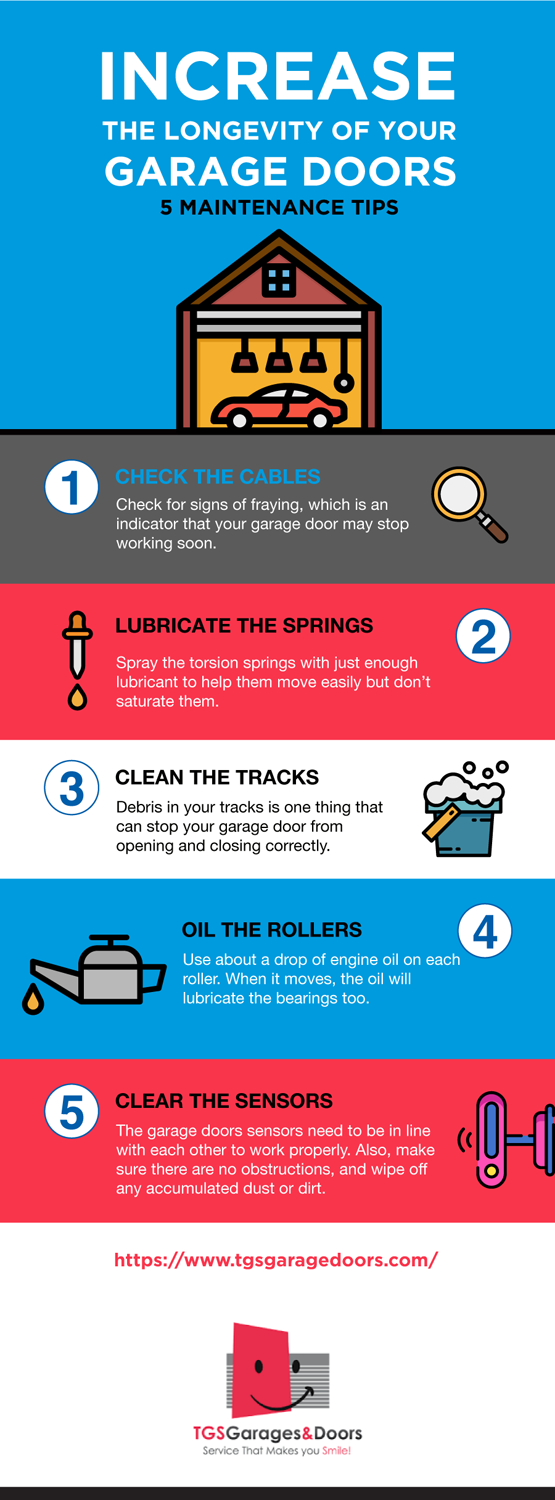 INCREASE
THE LONGEVITY OF YOUR
GARAGE DOORS
5 MAINTENANCE TIPS

1
CHECK THE CABLES
Check for signs of fraying, which is an indicator that your garage door may stop working soon.

2
LUBRICATE THE SPRINGS
Spray the torsion springs with just enough lubricant to help them move easily but don't saturate them.

3
CLEAN THE TRACKS
Debris in your tracks is one thing that can stop your garage door from opening and closing correctly.

4
OIL THE ROLLERS
Use about a drop of engine oil on each roller. When it moves, the oil will lubricate the bearings too.

5
CLEAR THE SENSORS
The garage doors sensors need to be in line with each other to work properly. Also, make sure there are no obstructions, and wipe off any accumulated dust or dirt.

https://www.tgsgaragedoors.com/

TGSGarages&Doors
Service That Makes you Smile!