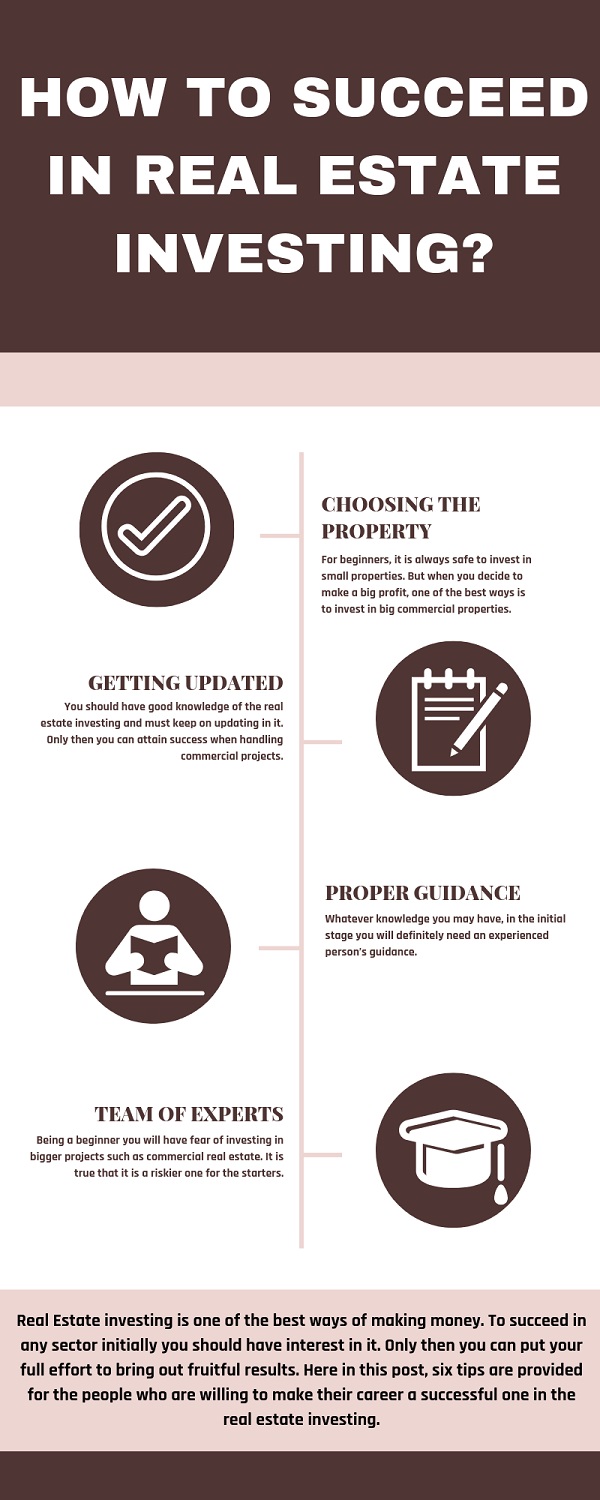 HOW TO SUCCEED IN REAL ESTATE INVESTING?

CHOOSING THE PROPERTY

For beginners, it is always safe to invest in small properties. But when you decide to make a big profit, one of the best ways is to invest in big commercial properties.

GETTING UPDATED

You should have good knowledge of the real estate investing and must keep on updating in it. Only then you can attain success when handling commercial projects.

PROPER GUIDANCE

Whatever knowledge you may have, in the initial stage you will definitely need an experienced person's guidance.

TEAM OF EXPERTS

Being a beginner you will have fear of investing in bigger projects such as commercial real estate. It is true that it is a riskier one for the starters.

Real Estate investing is one of the best ways of making money. To succeed in any sector initially you should have interest in it. Only then you can put your full effort to bring out fruitful results. Here in this post, six tips are provided for the people who are willing to make their career a successful one in the real estate investing.