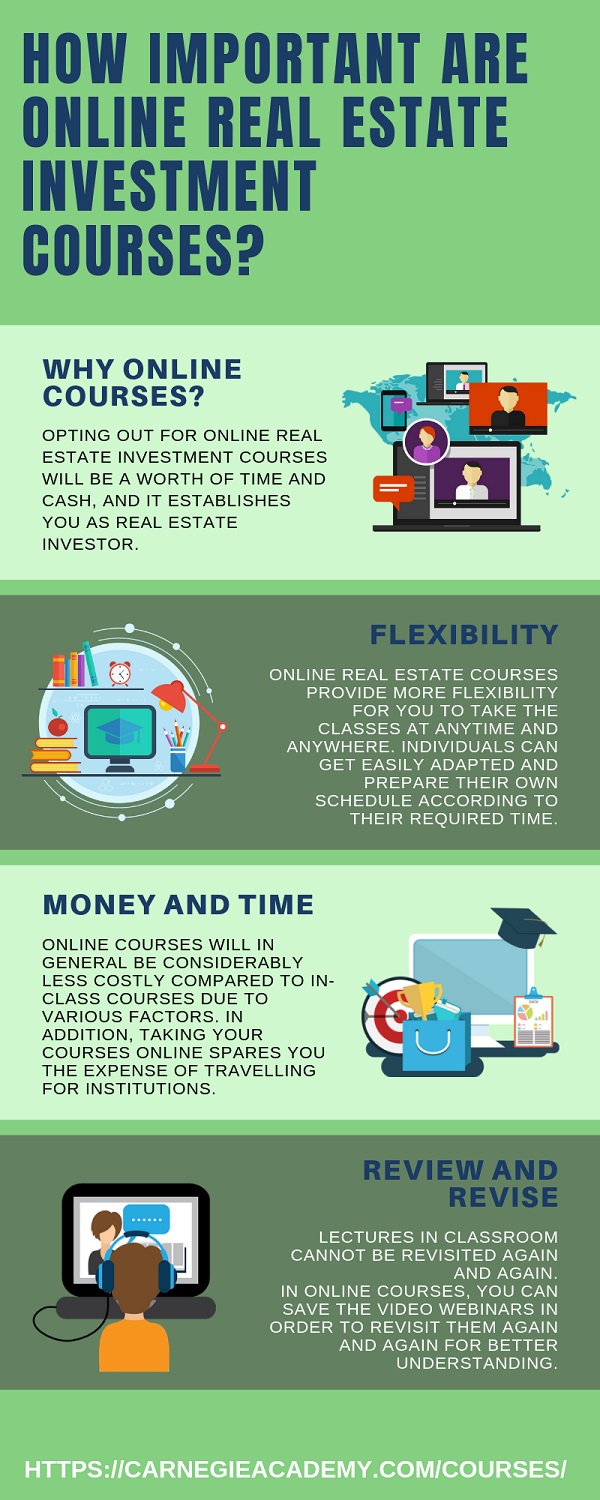 HOW IMPORTANT ARE ONLINE REAL ESTATE INVESTMENT COURSES?

WHY ONLINE COURSES?

OPTING OUT FOR ONLINE REAL ESTATE INVESTMENT COURSES WILL BE A WORTH OF TIME AND CASH, AND IT ESTABLISHES YOU AS REAL ESTATE INVESTOR.

FLEXIBILITY

ONLINE REAL ESTATE COURSES PROVIDE MORE FLEXIBILITY FOR YOU TO TAKE THE CLASSES AT ANYTIME AND ANYWHERE. INDIVIDUALS CAN GET EASILY ADAPTED AND PREPARE THEIR OWN SCHEDULE ACCORDING TO THEIR REQUIRED TIME.

MONEY AND TIME

ONLINE COURSES WILL IN GENERAL BE CONSIDERABLY LESS COSTLY COMPARED TO IN-CLASS COURSES DUE TO VARIOUS FACTORS. IN ADDITION, TAKING YOUR COURSES ONLINE SPARES YOU THE EXPENSE OF TRAVELLING FOR INSTITUTIONS.

REVIEW AND REVISE

LECTURES IN CLASSROOM CANNOT BE REVISITED AGAIN AND AGAIN.
IN ONLINE COURSES, YOU CAN SAVE THE VIDEO WEBINARS IN ORDER TO REVISIT THEM AGAIN AND AGAIN FOR BETTER UNDERSTANDING.

HTTPS://CARNEGIEACADEMY.COM/COURSES/