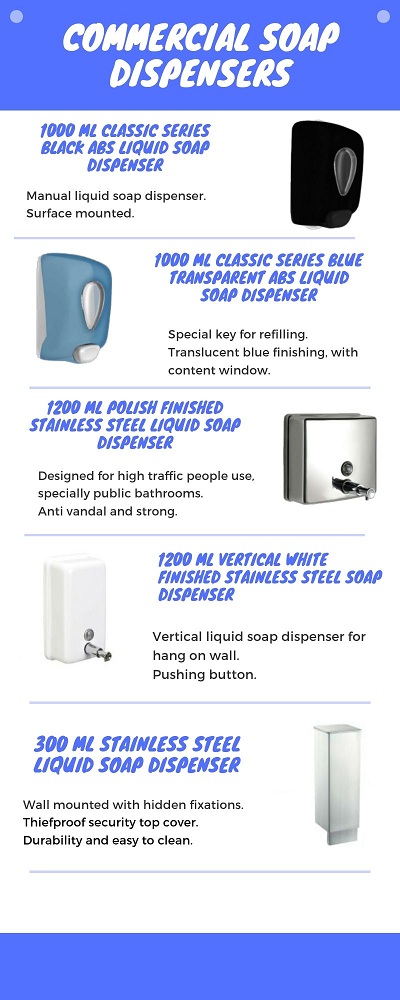 COMMERCIAL SOAP DISPENSERS

1000 ML CLASSIC SERIES BLACK ABS LIQUID SOAP DISPENSER

Manual liquid soap dispenser. Surface mounted.

1000 ML CLASSIC SERIES BLUE TRANSPARENT ABS LIQUID SOAP DISPENSER

Special key for refilling. Translucent blue finishing, with content window.

1200 ML POLISH FINISHED STAINLESS STEEL LIQUID SOAP DISPENSER

Designed for high traffic people use, specially public bathrooms. Anti vandal and strong.

1200 ML VERTICAL WHITE FINISHED STAINLESS STEEL SOAP DISPENSER

Vertical liquid soap dispenser for hang on wall. Pushing button.

300 ML STAINLESS STEEL LIQUID SOAP DISPENSER

Wall mounted with hidden fixations. Thiefproof security top cover. Durability and easy to clean.