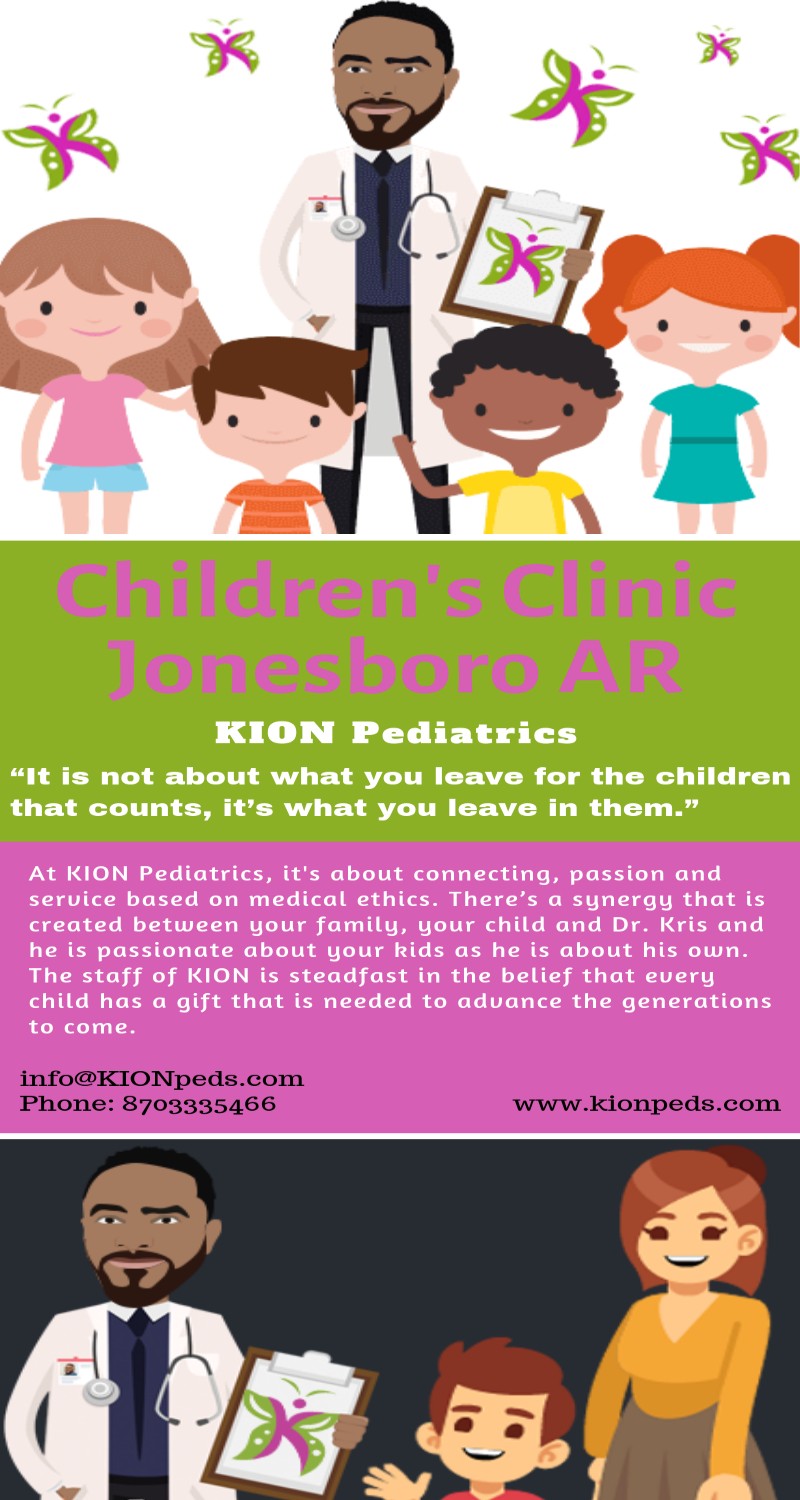 Children's Clinic Jonesboro AR

KION Pediatrics

“It is not about what you leave for the children that counts, it’s what you leave in them.”

At KION Pediatrics, it's about connecting, passion and service based on medical ethics. There’s a synergy that is created between your family, your child and Dr. Kris and he is passionate about your kids as he is about his own. The staff of KION is steadfast in the belief that every child has a gift that is needed to advance the generations to come.

info@KIONpeds.com
Phone: 8703335466

www.kionpeds.com