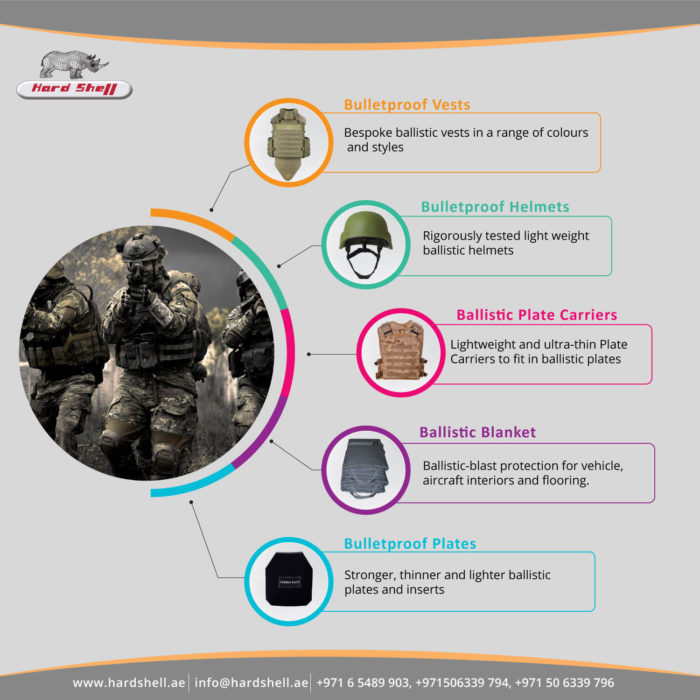 Hard Shell

Bulletproof Vests
Bespoke ballistic vests in a range of colours and styles

Bulletproof Helmets
Rigorously tested light weight ballistic helmets

Ballistic Plate Carriers
Lightweight and ultra-thin Plate Carriers to fit in ballistic plates

Ballistic Blanket
Ballistic-blast protection for vehicle, aircraft interiors and flooring.

Bulletproof Plates
Stronger, thinner and lighter ballistic plates and inserts

www.hardshell.ae | info@hardshell.ae | +971 6 5489 903, +971506339 794, +971 50 6339 796