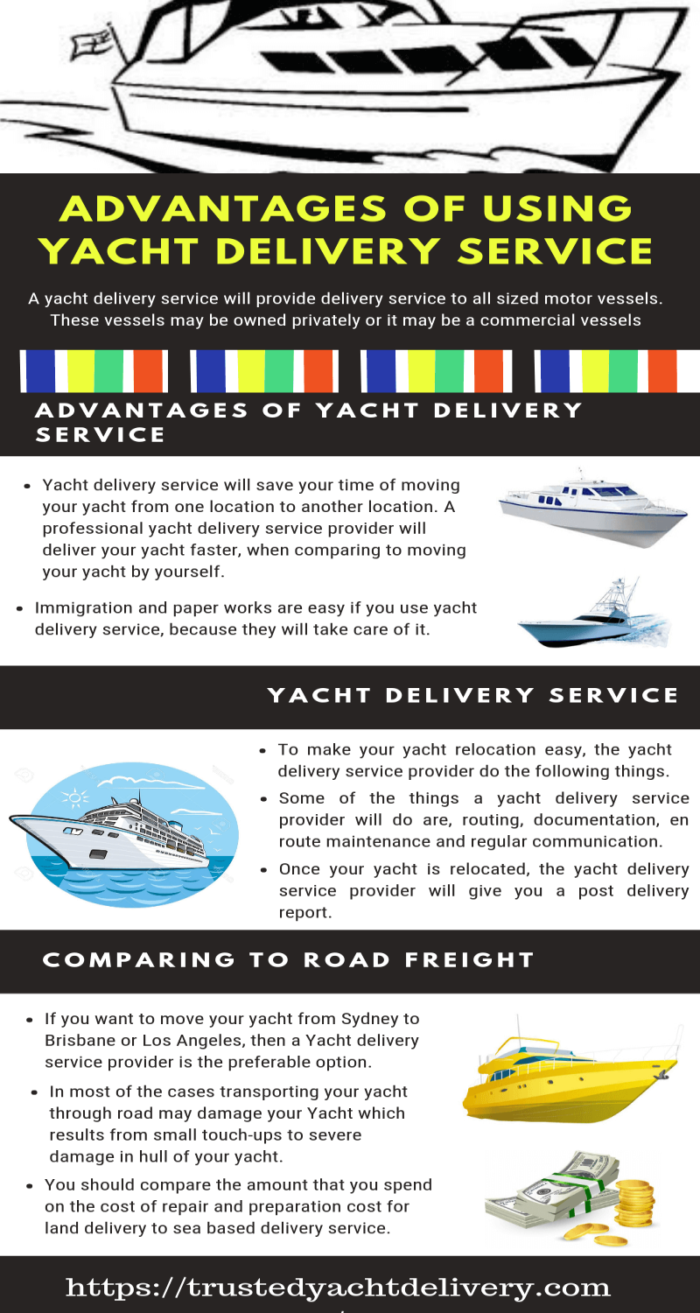 ADVANTAGES OF USING YACHT DELIVERY SERVICE

A yacht delivery service will provide delivery service to all sized motor vessels. These vessels may be owned privately or it may be a commercial vessels

ADVANTAGES OF YACHT DELIVERY SERVICE

- Yacht delivery service will save your time of moving your yacht from one location to another location. A professional yacht delivery service provider will deliver your yacht faster, when comparing to moving your yacht by yourself.
- Immigration and paper works are easy if you use yacht delivery service, because they will take care of it.

YACHT DELIVERY SERVICE

- To make your yacht relocation easy, the yacht delivery service provider do the following things.
- Some of the things a yacht delivery service provider will do are, routing, documentation, en route maintenance and regular communication.
- Once your yacht is relocated, the yacht delivery service provider will give you a post delivery report.

COMPARING TO ROAD FREIGHT

- If you want to move your yacht from Sydney to Brisbane or Los Angeles, then a Yacht delivery service provider is the preferable option.
- In most of the cases transporting your yacht through road may damage your Yacht which results from small touch-ups to severe damage in hull of your yacht.
- You should compare the amount that you spend on the cost of repair and preparation cost for land delivery to sea based delivery service.

https://trustedyachtdelivery.com