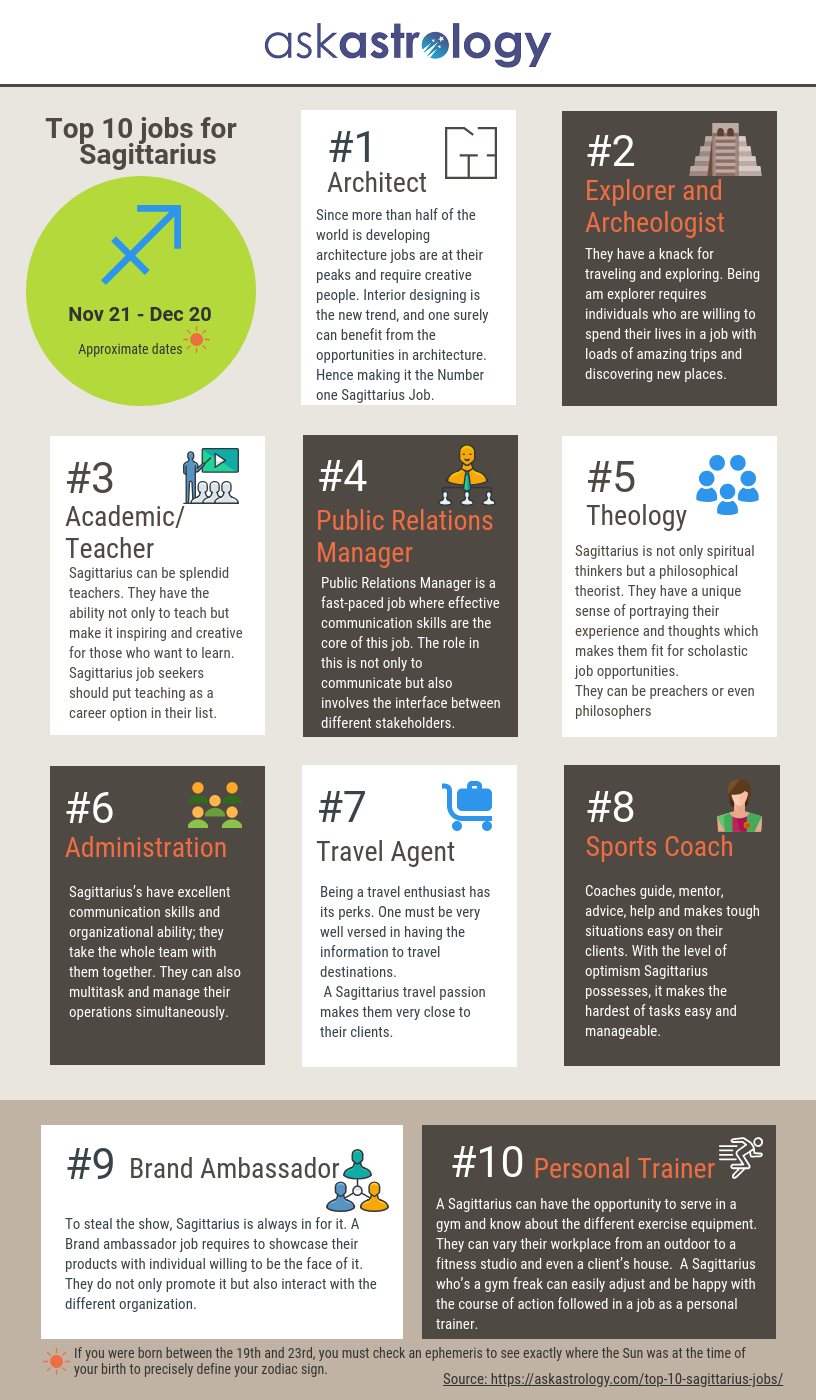 askastrology

Top 10 jobs for Sagittarius

Nov 21 - Dec 20

Approximate dates

#1
Architect

Since more than half of the world is developing architecture jobs are at their peaks and require creative people. Interior designing is the new trend, and one surely can benefit from the opportunities in architecture. Hence making it the Number one Sagittarius Job.

#2
Explorer and Archeologist

They have a knack for traveling and exploring. Being am explorer requires individuals who are willing to spend their lives in a job with loads of amazing trips and discovering new places.

#3
Academic/ Teacher

Sagittarius can be splendid teachers. They have the ability not only to teach but make it inspiring and creative for those who want to learn. Sagittarius job seekers should put teaching as a career option in their list.

#4
Public Relations Manager

Public Relations Manager is a fast-paced job where effective communication skills are the core of this job. The role in this is not only to communicate but also involves the interface between different stakeholders.

#5
Theology

Sagittarius is not only spiritual thinkers but a philosophical theorist. They have a unique sense of portraying their experience and thoughts which makes them fit for scholastic job opportunities.
They can be preachers or even philosophers

#6
Administration

Sagittarius's have excellent communication skills and organizational ability; they take the whole team with them together. They can also multitask and manage their operations simultaneously.

#7
Travel Agent

Being a travel enthusiast has its perks. One must be very well versed in having the information to travel destinations.
A Sagittarius travel passion makes them very close to their clients.

#8
Sports Coach

Coaches guide, mentor, advice, help and makes tough situations easy on their clients. With the level of optimism Sagittarius possesses, it makes the hardest of tasks easy and manageable.

#9 Brand Ambassador

To steal the show, Sagittarius is always in for it. A Brand ambassador job requires to showcase their products with individual willing to be the face of it. They do not only promote it but also interact with the different organization.

#10 Personal Trainer

A Sagittarius can have the opportunity to serve in a gym and know about the different exercise equipment. They can vary their workplace from an outdoor to a fitness studio and even a client's house. A Sagittarius who's a gym freak can easily adjust and be happy with the course of action followed in a job as a personal trainer.

If you were born between the 19th and 23rd, you must check an ephemeris to see exactly where the Sun was at the time of your birth to precisely define your zodiac sign.

Source: https://askastrology.com/top-10-sagittarius-jobs/